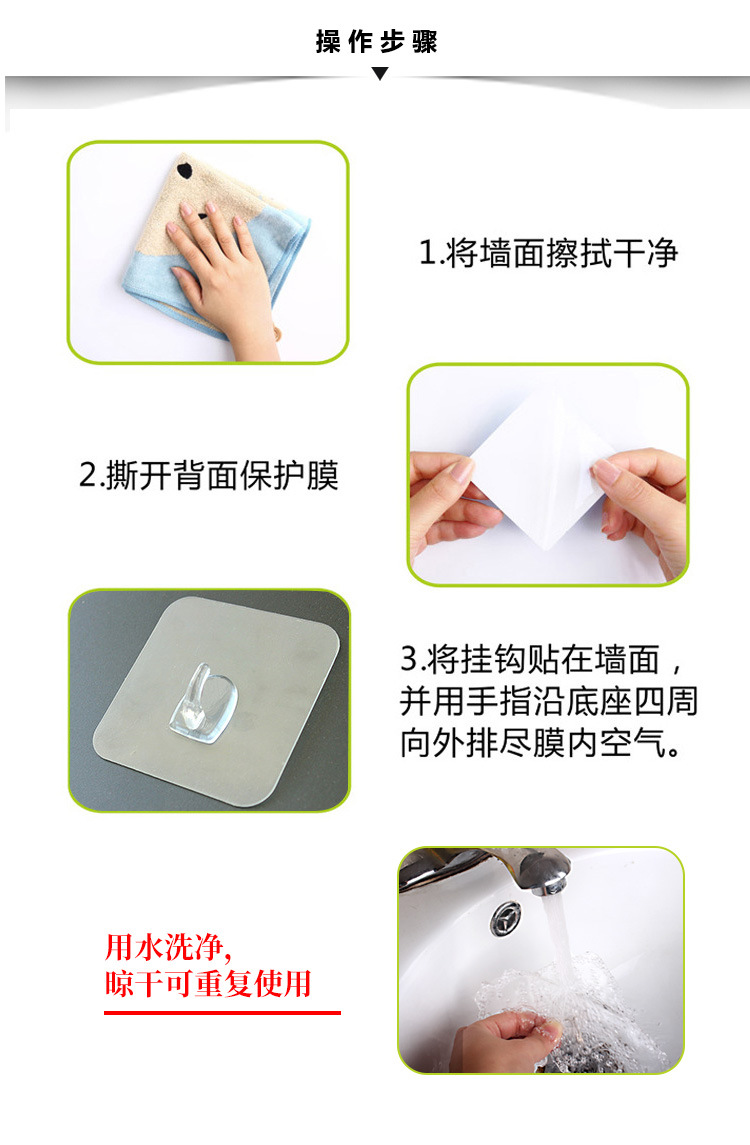 操作步骤

1.将墙面擦拭干净

2.撕开背面保护膜

3.将挂钩贴在墙面，并用手指沿底座四周向外排尽膜内空气。

用水洗净，
晾干可重复使用