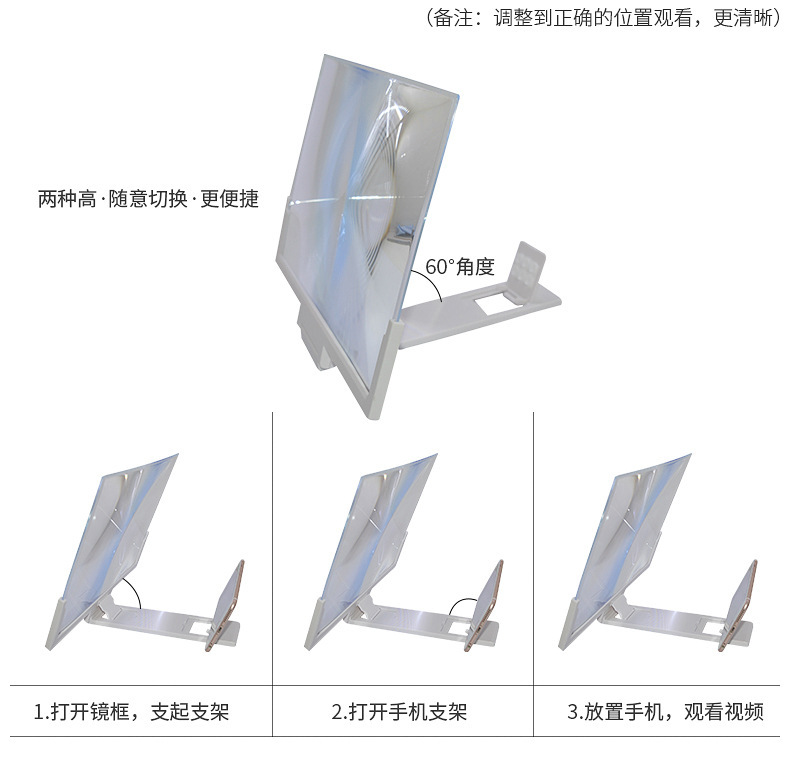 （备注：调整到正确的位置观看，更清晰）

两种高·随意切换·更便捷

60°角度

1.打开镜框，支起支架

2.打开手机支架

3.放置手机，观看视频