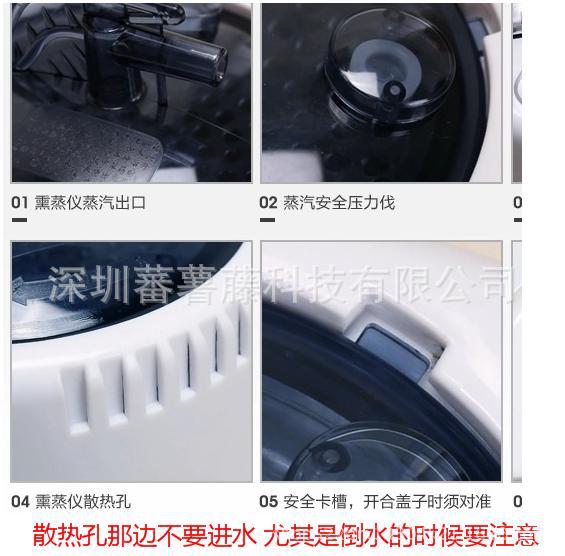 01 熏蒸仪蒸汽出口

02 蒸汽安全压力伐

0

深圳蕃薯藤科技有限公司

04 熏蒸仪散热孔

05 安全卡槽，开合盖子时须对准

0

散热孔那边不要进水 尤其是倒水的时候要注意