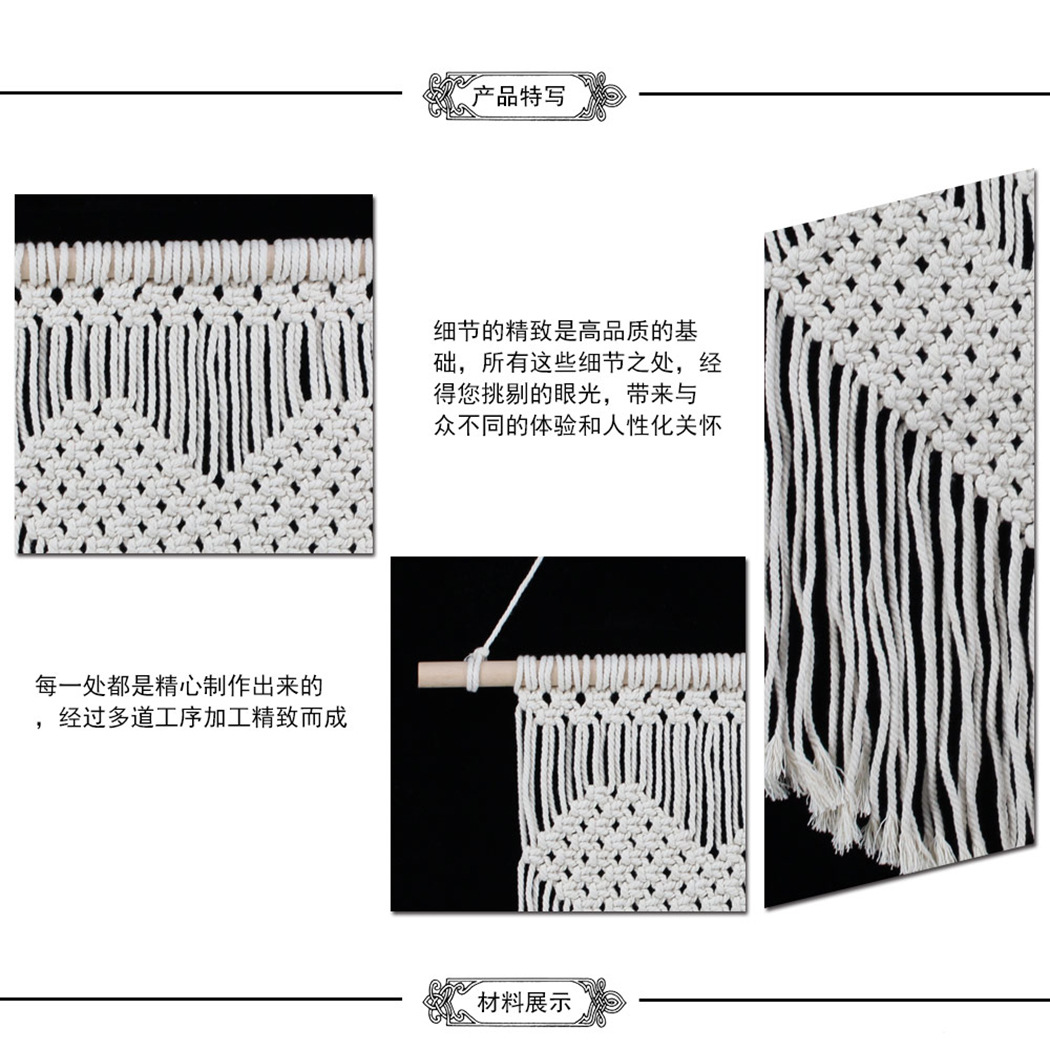 产品特写

细节的精致是高品质的基础，所有这些细节之处，经得您挑剔的眼光，带来与众不同的体验和人性化关怀

每一处都是精心制作出来的，经过多道工序加工精致而成

材料展示