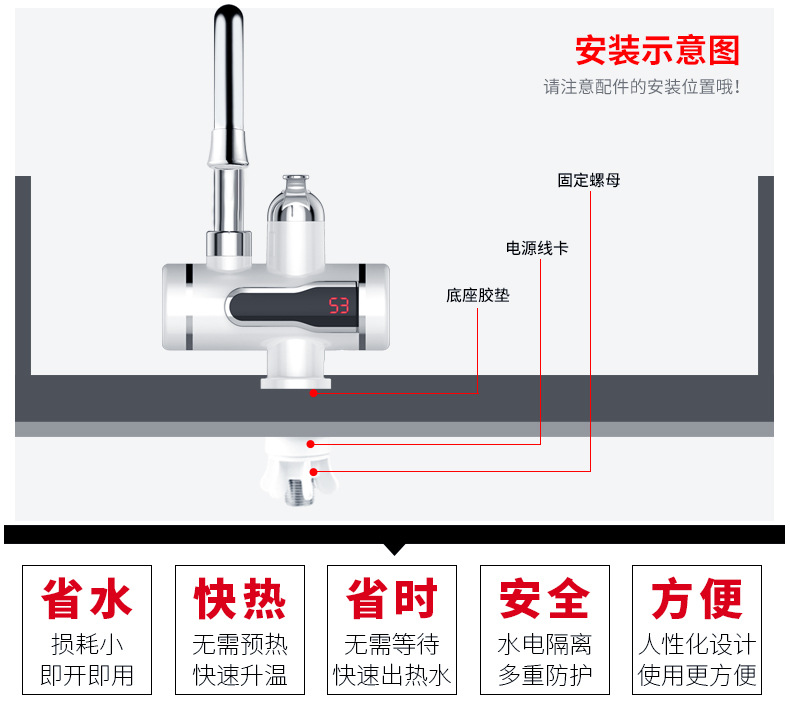 安装示意图
请注意配件的安装位置哦!

固定螺母
电源线卡
底座胶垫
53

省水
损耗小
即开即用

快热
无需预热
快速升温

省时
无需等待
快速出热水

安全
水电隔离
多重防护

方便
人性化设计
使用更方便