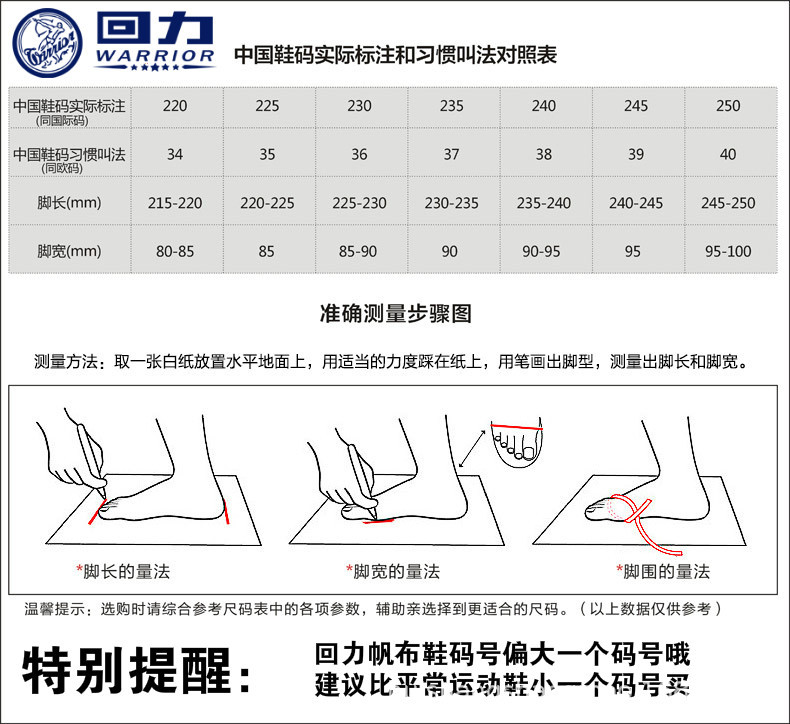 Warrior

回力
WARRIOR

中国鞋码实际标注和习惯叫法对照表

| 中国鞋码实际标注 (同国际码) | 220 | 225 | 230 | 235 | 240 | 245 | 250 |
|---|---|---|---|---|---|---|---|
| 中国鞋码习惯叫法 (同欧码) | 34 | 35 | 36 | 37 | 38 | 39 | 40 |
| 脚长(mm) | 215-220 | 220-225 | 225-230 | 230-235 | 235-240 | 240-245 | 245-250 |
| 脚宽(mm) | 80-85 | 85 | 85-90 | 90 | 90-95 | 95 | 95-100 |

准确测量步骤图

测量方法：取一张白纸放置水平地面上，用适当的力度踩在纸上，用笔画出脚型，测量出脚长和脚宽。

*脚长的量法

*脚宽的量法

*脚围的量法

温馨提示：选购时请综合参考尺码表中的各项参数，辅助亲选择到更适合的尺码。（以上数据仅供参考）

特别提醒：

回力帆布鞋码号偏大一个码号哦
建议比平常运动鞋小一个码号买