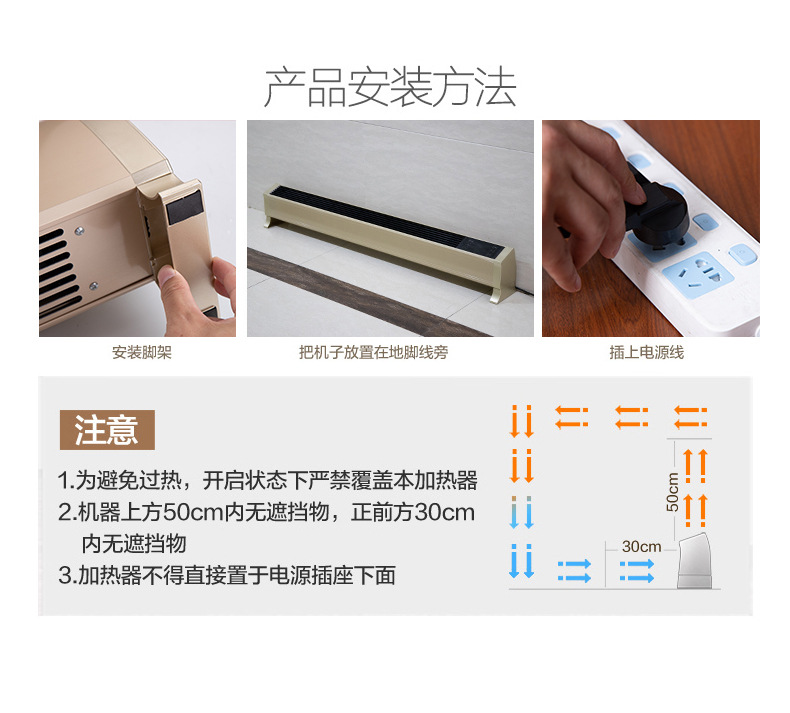 产品安装方法

安装脚架

把机子放置在地脚线旁

插上电源线

注意

1.为避免过热，开启状态下严禁覆盖本加热器
2.机器上方50cm内无遮挡物，正前方30cm内无遮挡物
3.加热器不得直接置于电源插座下面

50cm

30cm