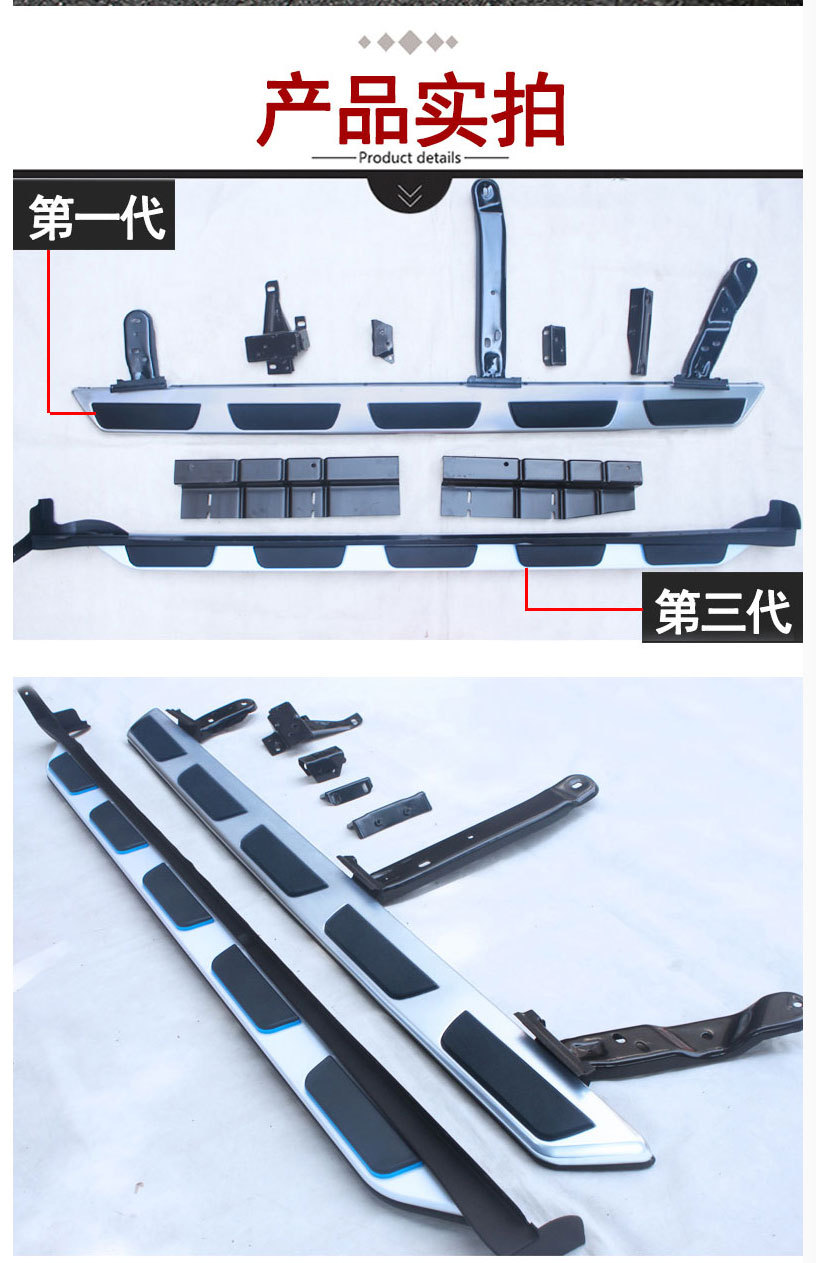 产品实拍
Product details

第一代

第三代