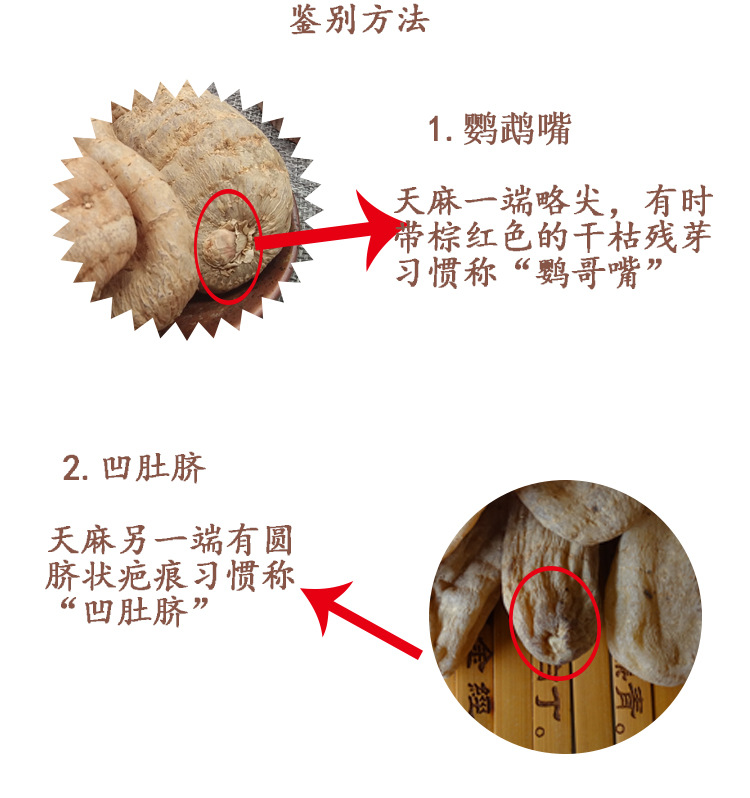 鉴别方法

1. 鹦鹉嘴

天麻一端略尖，有时带棕红色的干枯残芽习惯称“鹦哥嘴”

2. 凹肚脐

天麻另一端有圆脐状疤痕习惯称“凹肚脐”