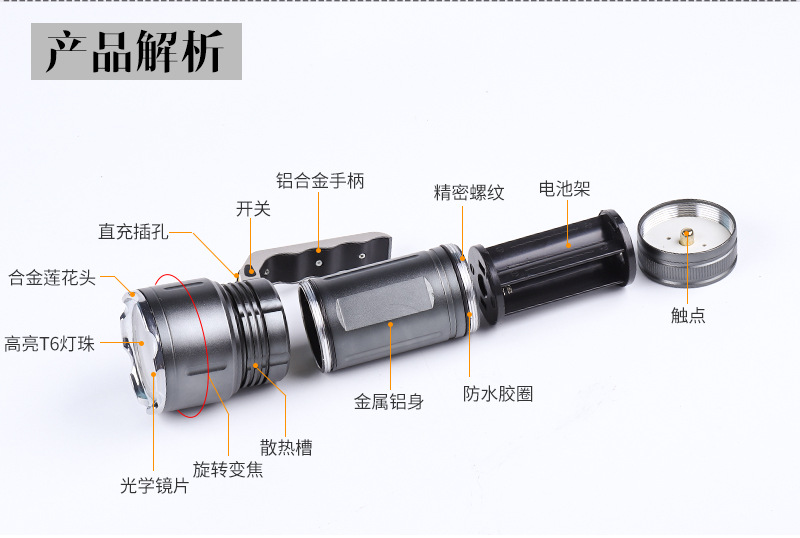 产品解析

铝合金手柄
精密螺纹
电池架
开关
直充插孔
合金莲花头
高亮T6灯珠
触点
金属铝身
防水胶圈
散热槽
旋转变焦
光学镜片