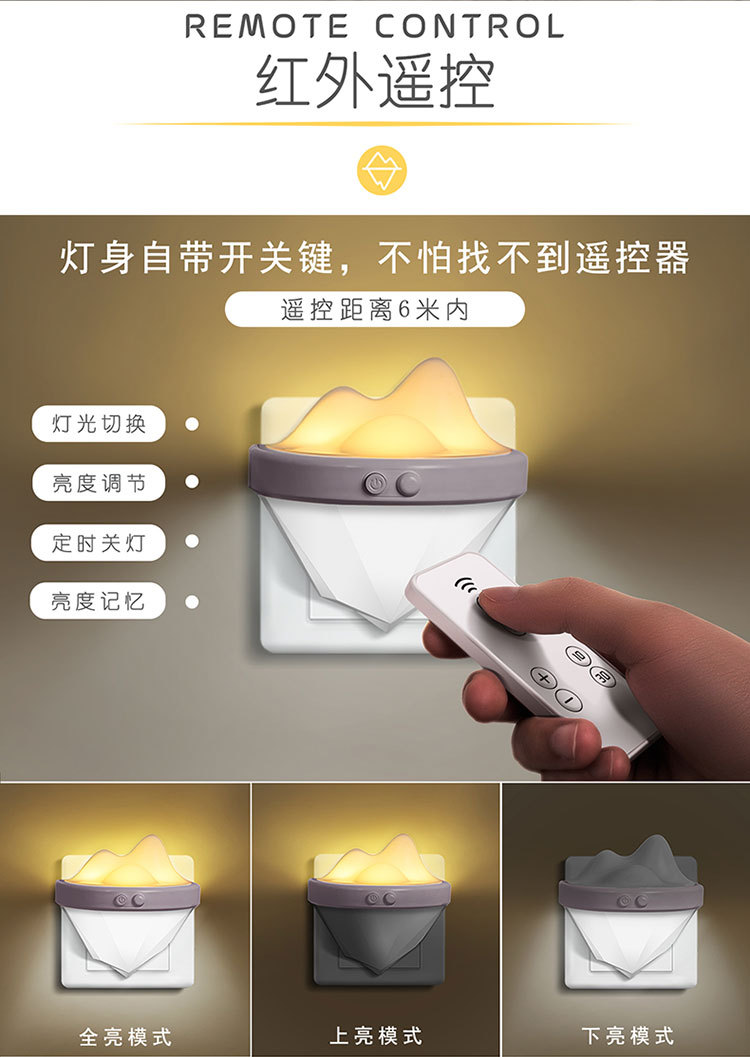 REMOTE CONTROL
红外遥控

灯身自带开关键，不怕找不到遥控器

遥控距离6米内

灯光切换

亮度调节

定时关灯

亮度记忆

全亮模式

上亮模式

下亮模式