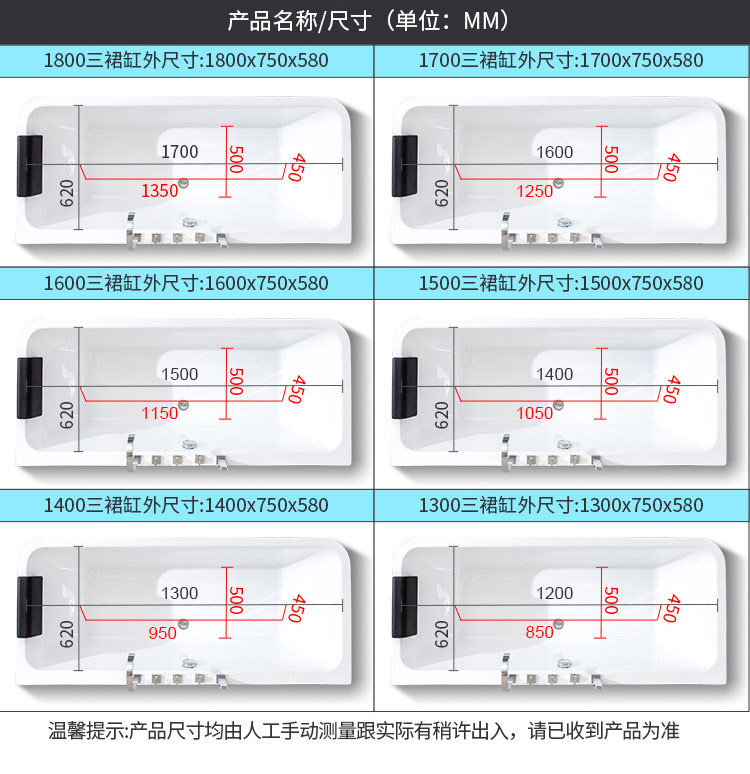 产品名称/尺寸（单位：MM）

1800三裙缸外尺寸:1800x750x580

1700
500
450
1350
620

1700三裙缸外尺寸:1700x750x580

1600
500
450
1250
620

1600三裙缸外尺寸:1600x750x580

1500
500
450
1150
620

1500三裙缸外尺寸:1500x750x580

1400
500
450
1050
620

1400三裙缸外尺寸:1400x750x580

1300
500
450
950
620

1300三裙缸外尺寸:1300x750x580

1200
500
450
850
620

温馨提示:产品尺寸均由人工手动测量跟实际有稍许出入，请已收到产品为准