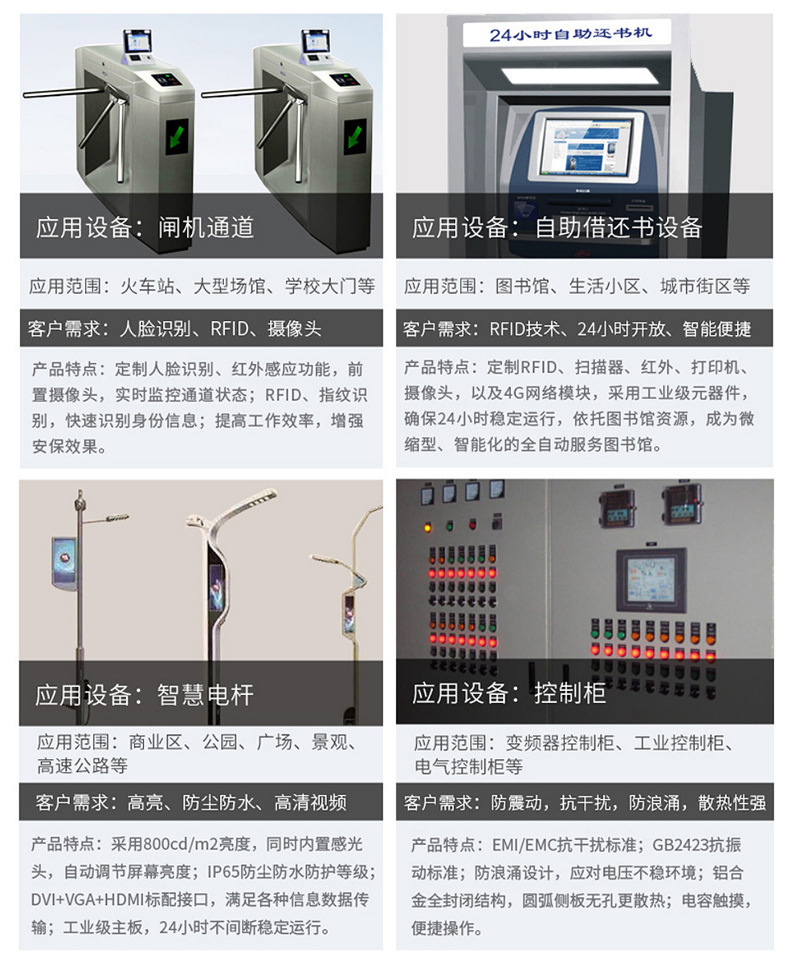 应用设备：闸机通道

应用范围：火车站、大型场馆、学校大门等

客户需求：人脸识别、RFID、摄像头

产品特点：定制人脸识别、红外感应功能，前置摄像头，实时监控通道状态；RFID、指纹识别，快速识别身份信息；提高工作效率，增强安保效果。

24小时自助还书机

应用设备：自助借还书设备

应用范围：图书馆、生活小区、城市街区等

客户需求：RFID技术、24小时开放、智能便捷

产品特点：定制RFID、扫描器、红外、打印机、摄像头，以及4G网络模块，采用工业级元器件，确保24小时稳定运行，依托图书馆资源，成为微缩型、智能化的全自动服务图书馆。

应用设备：智慧电杆

应用范围：商业区、公园、广场、景观、高速公路等

客户需求：高亮、防尘防水、高清视频

产品特点：采用800cd/m2亮度，同时内置感光头，自动调节屏幕亮度；IP65防尘防水防护等级；DVI+VGA+HDMI标配接口，满足各种信息数据传输；工业级主板，24小时不间断稳定运行。

应用设备：控制柜

应用范围：变频器控制柜、工业控制柜、电气控制柜等

客户需求：防震动，抗干扰，防浪涌，散热性强

产品特点：EMI/EMC抗干扰标准；GB2423抗振动标准；防浪涌设计，应对电压不稳环境；铝合金全封闭结构，圆弧侧板无孔更散热；电容触摸，便捷操作。