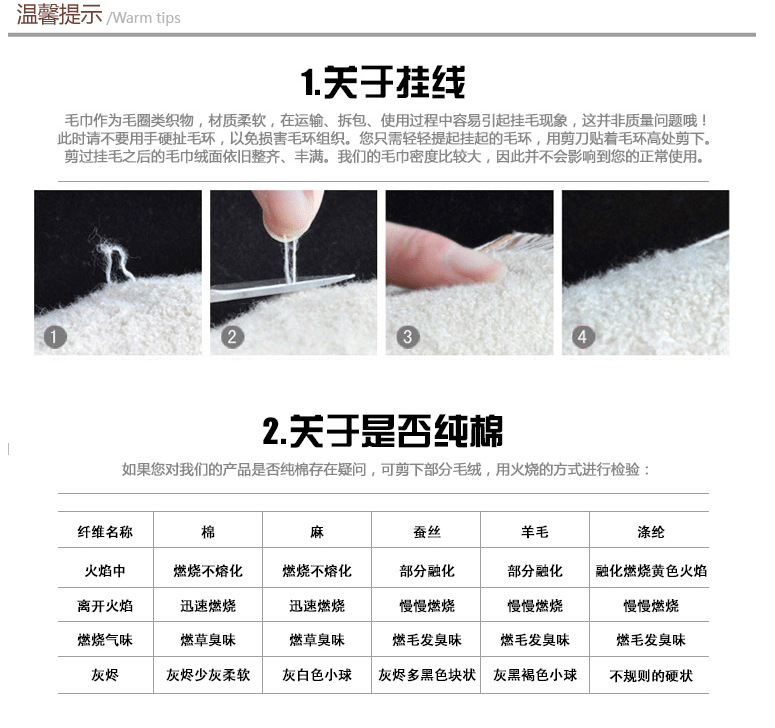 温馨提示 /Warm tips

1.关于挂线

毛巾作为毛圈类织物，材质柔软，在运输、拆包、使用过程中容易引起挂毛现象，这并非质量问题哦！此时请不要用手硬扯毛环，以免损害毛环组织。您只需轻轻提起挂起的毛环，用剪刀贴着毛环高处剪下。剪过挂毛之后的毛巾绒面依旧整齐、丰满。我们的毛巾密度比较大，因此并不会影响到您的正常使用。

1

2

3

4

2.关于是否纯棉

如果您对我们的产品是否纯棉存在疑问，可剪下部分毛绒，用火烧的方式进行检验：

| 纤维名称 | 棉 | 麻 | 蚕丝 | 羊毛 | 涤纶 |
|---|---|---|---|---|---|
| 火焰中 | 燃烧不熔化 | 燃烧不熔化 | 部分融化 | 部分融化 | 融化燃烧黄色火焰 |
| 离开火焰 | 迅速燃烧 | 迅速燃烧 | 慢慢燃烧 | 慢慢燃烧 | 慢慢燃烧 |
| 燃烧气味 | 燃草臭味 | 燃草臭味 | 燃毛发臭味 | 燃毛发臭味 | 燃毛发臭味 |
| 灰烬 | 灰烬少灰柔软 | 灰白色小球 | 灰烬多黑色块状 | 灰黑褐色小球 | 不规则的硬状 |