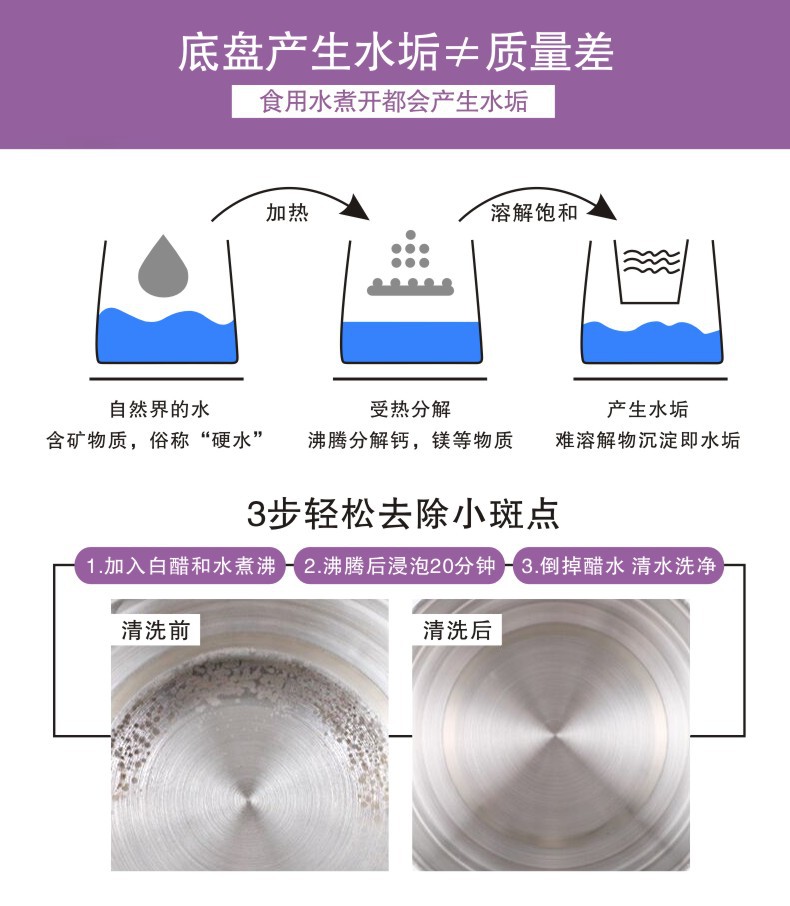 底盘产生水垢≠质量差

食用水煮开都会产生水垢

加热

溶解饱和

自然界的水
含矿物质，俗称“硬水”

受热分解
沸腾分解钙，镁等物质

产生水垢
难溶解物沉淀即水垢

3步轻松去除小斑点

1.加入白醋和水煮沸

2.沸腾后浸泡20分钟

3.倒掉醋水 清水洗净

清洗前

清洗后