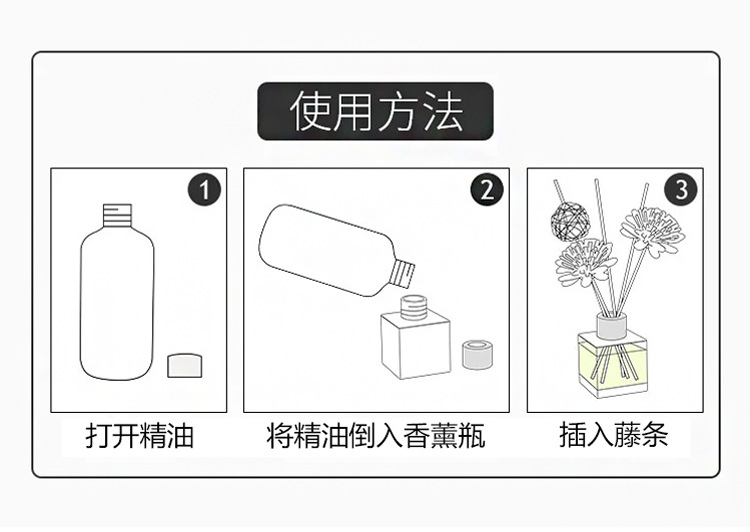 使用方法

1

打开精油

2

将精油倒入香薰瓶

3

插入藤条