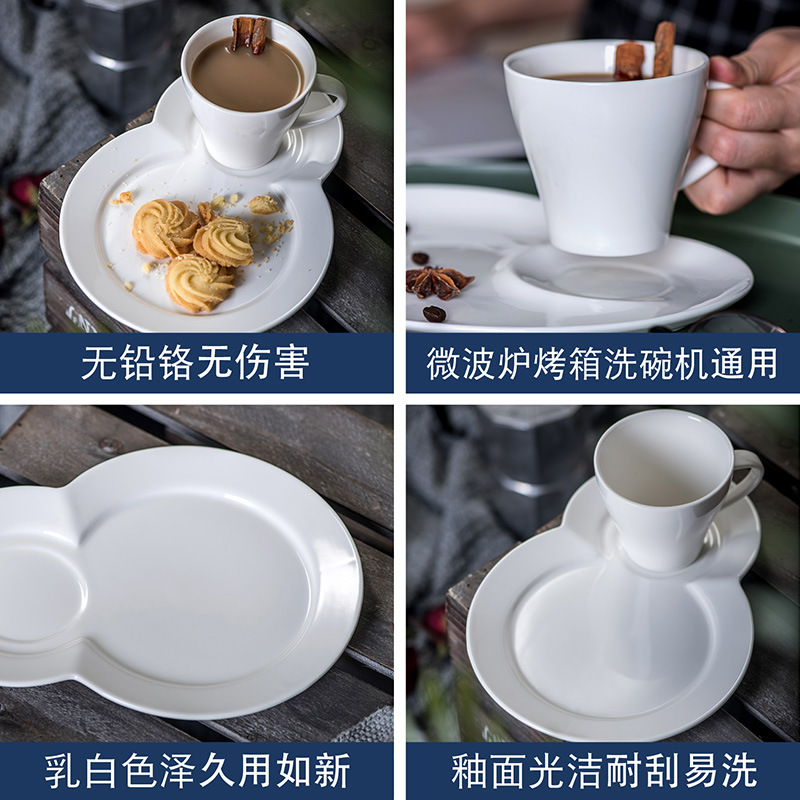 无铅铬无伤害

微波炉烤箱洗碗机通用

乳白色泽久用如新

釉面光洁耐刮易洗