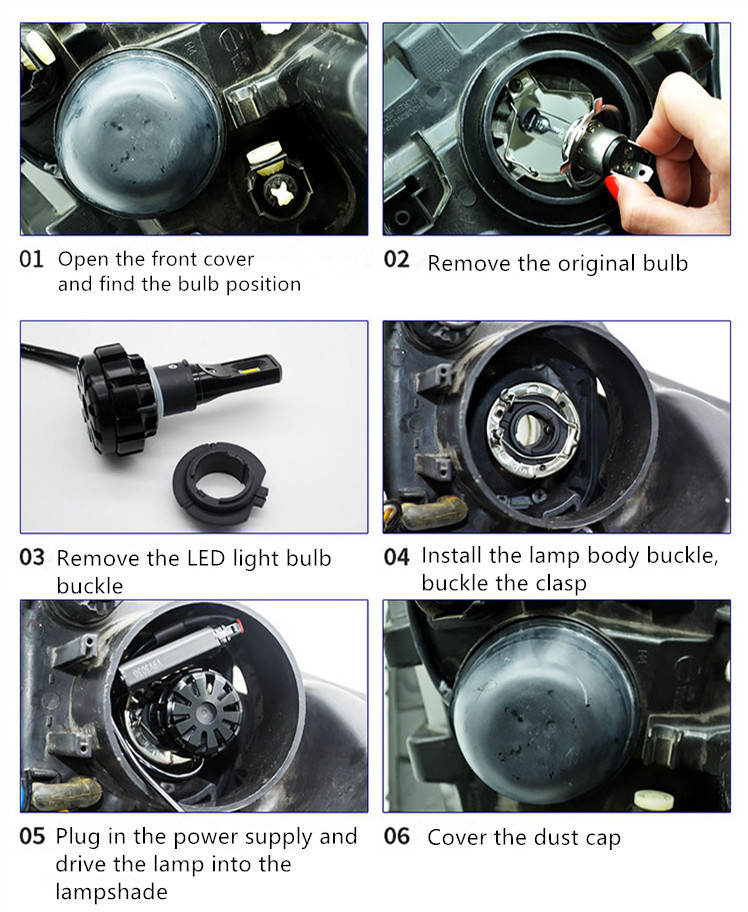 01 Open the front cover and find the bulb position

02 Remove the original bulb

03 Remove the LED light bulb buckle

04 Install the lamp body buckle, buckle the clasp

05 Plug in the power supply and drive the lamp into the lampshade

06 Cover the dust cap