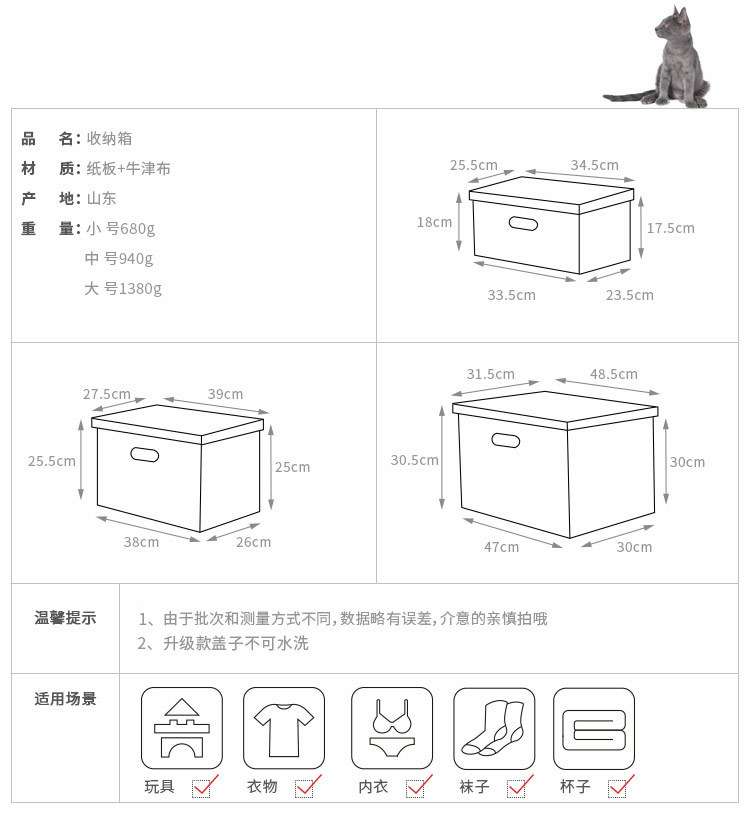 品　名：收纳箱
材　质：纸板+牛津布
产　地：山东
重　量：小 号680g
中 号940g
大 号1380g

25.5cm
34.5cm
18cm
17.5cm
33.5cm
23.5cm

27.5cm
39cm
25.5cm
25cm
38cm
26cm

31.5cm
48.5cm
30.5cm
30cm
47cm
30cm

温馨提示

1、由于批次和测量方式不同，数据略有误差，介意的亲慎拍哦
2、升级款盖子不可水洗

适用场景

玩具
衣物
内衣
袜子
杯子