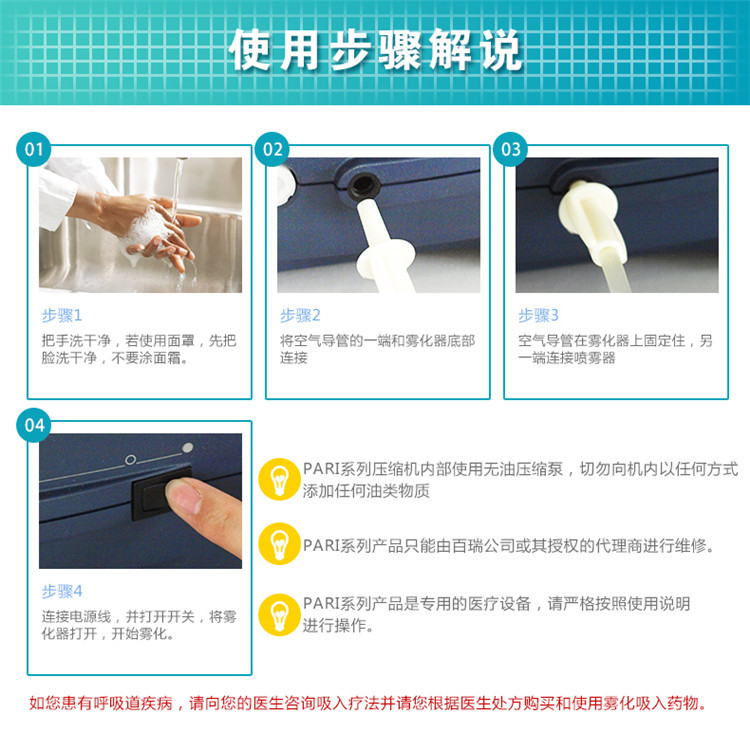 使用步骤解说

01

步骤1
把手洗干净，若使用面罩，先把脸洗干净，不要涂面霜。

02

步骤2
将空气导管的一端和雾化器底部连接

03

步骤3
空气导管在雾化器上固定住，另一端连接喷雾器

04

步骤4
连接电源线，并打开开关，将雾化器打开，开始雾化。

PARI系列压缩机内部使用无油压缩泵，切勿向机内以任何方式添加任何油类物质

PARI系列产品只能由百瑞公司或其授权的代理商进行维修。

PARI系列产品是专用的医疗设备，请严格按照使用说明进行操作。

如您患有呼吸道疾病，请向您的医生咨询吸入疗法并请您根据医生处方购买和使用雾化吸入药物。