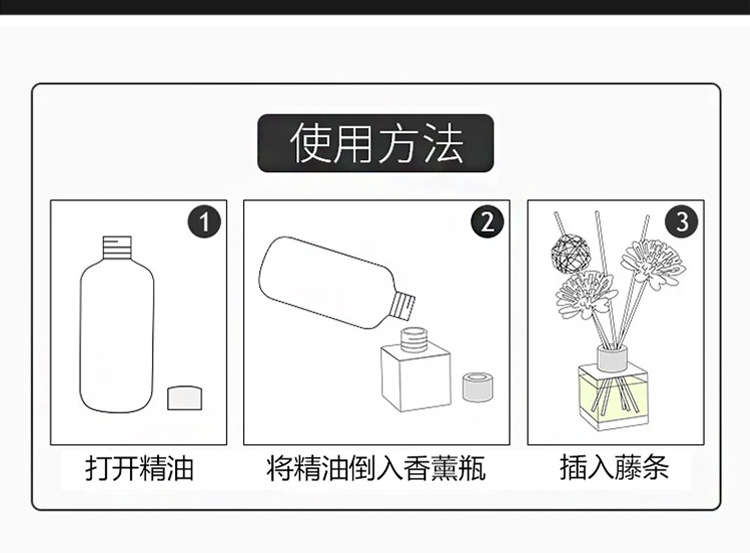 使用方法

1

打开精油

2

将精油倒入香薰瓶

3

插入藤条