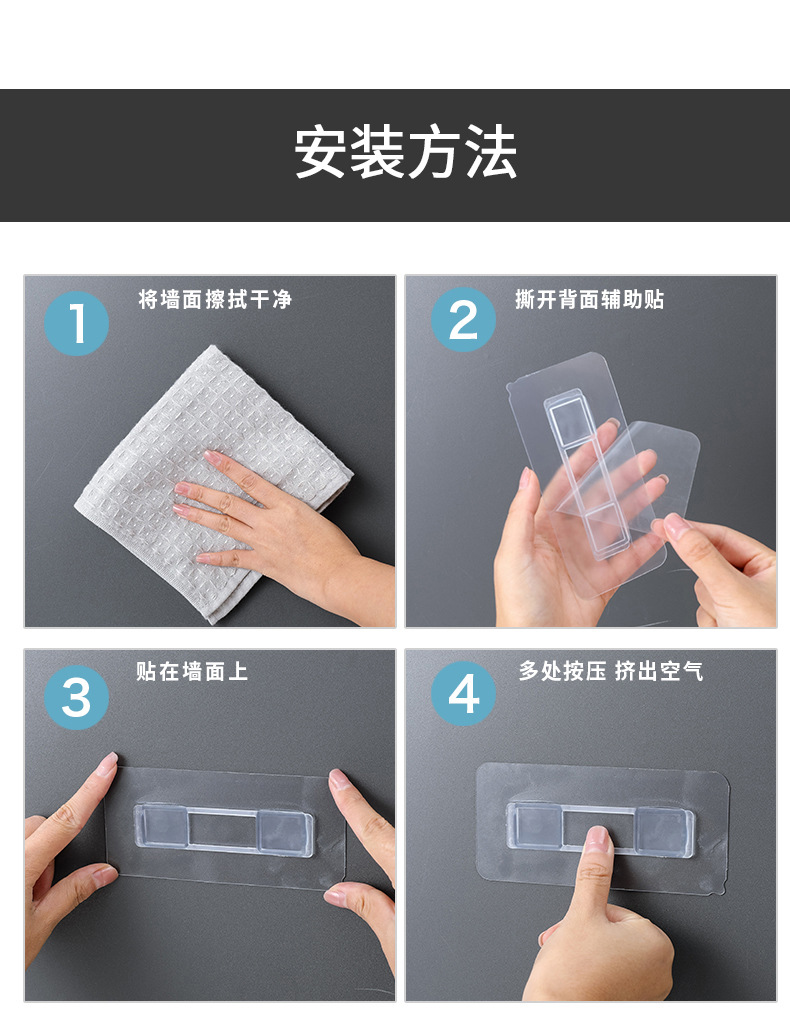 安装方法

1
将墙面擦拭干净

2
撕开背面辅助贴

3
贴在墙面上

4
多处按压 挤出空气