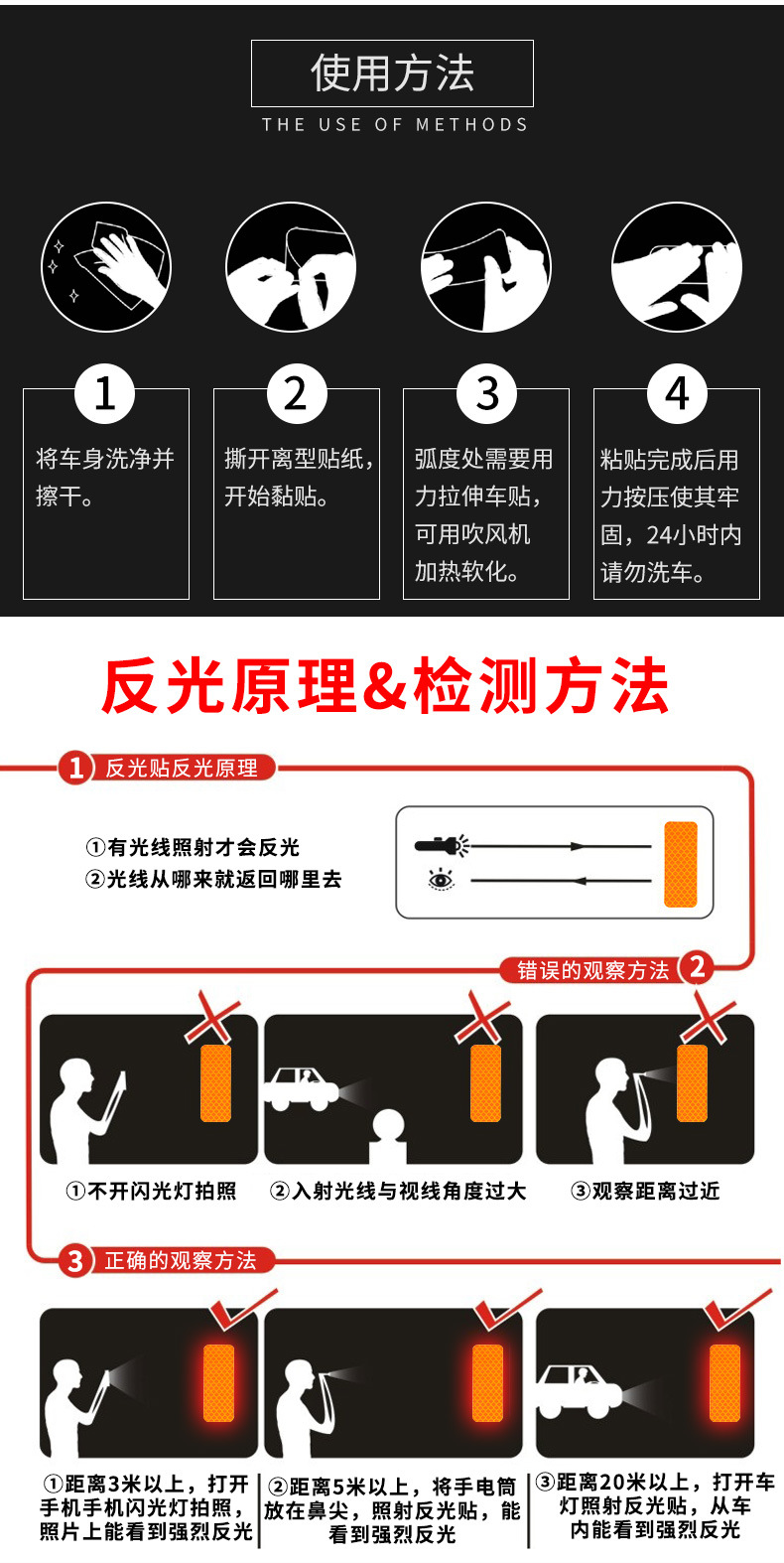 使用方法
THE USE OF METHODS

1
将车身洗净并擦干。

2
撕开离型贴纸，开始黏贴。

3
弧度处需要用力拉伸车贴，可用吹风机加热软化。

4
粘贴完成后用力按压使其牢固，24小时内请勿洗车。

反光原理&检测方法

1 反光贴反光原理

①有光线照射才会反光
②光线从哪来就返回哪里去

错误的观察方法 2

①不开闪光灯拍照
②入射光线与视线角度过大
③观察距离过近

3 正确的观察方法

①距离3米以上，打开手机手机闪光灯拍照，照片上能看到强烈反光

②距离5米以上，将手电筒放在鼻尖，照射反光贴，能看到强烈反光

③距离20米以上，打开车灯照射反光贴，从车内能看到强烈反光