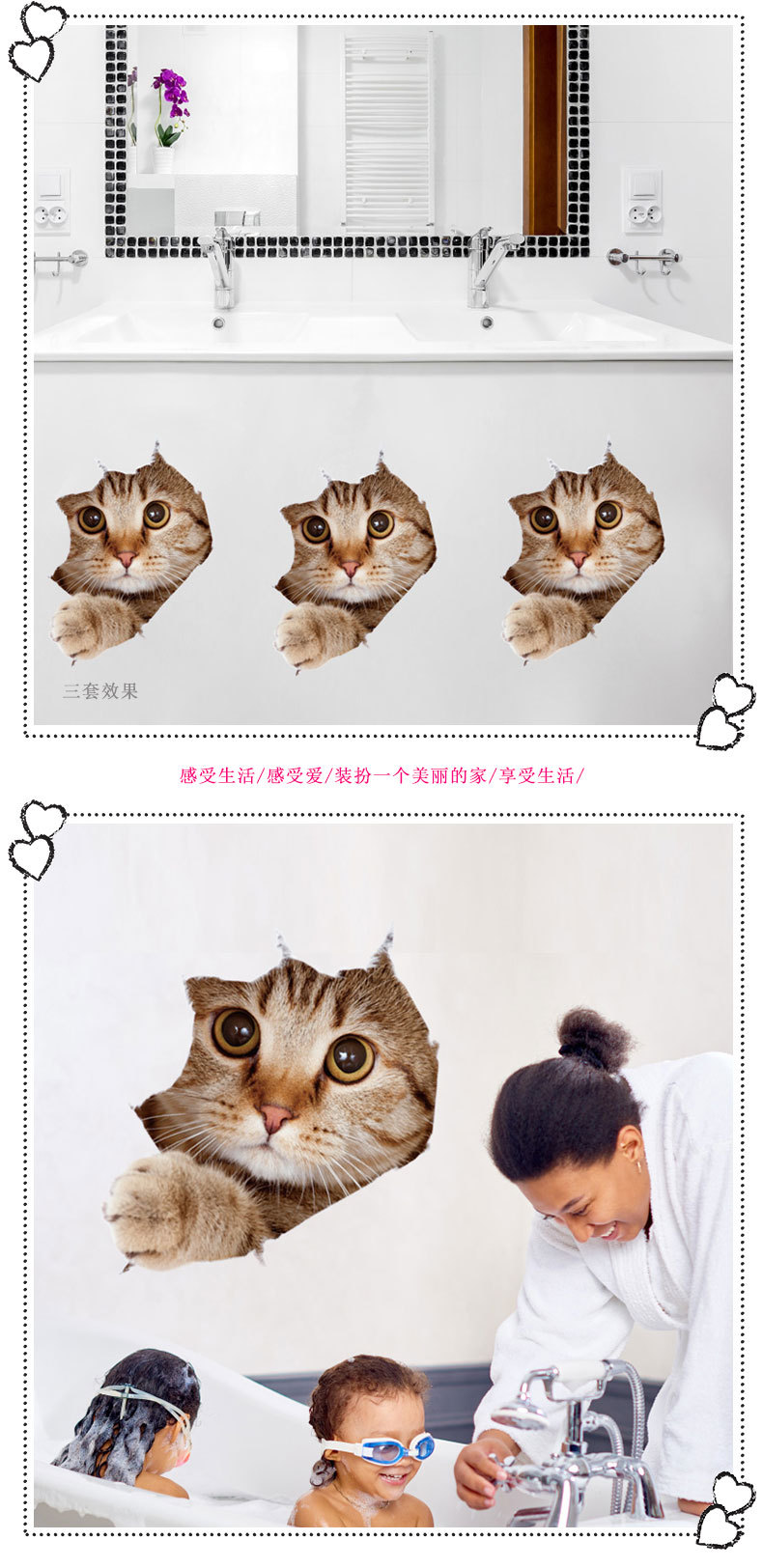 三套效果

感受生活/感受爱/装扮一个美丽的家/享受生活/