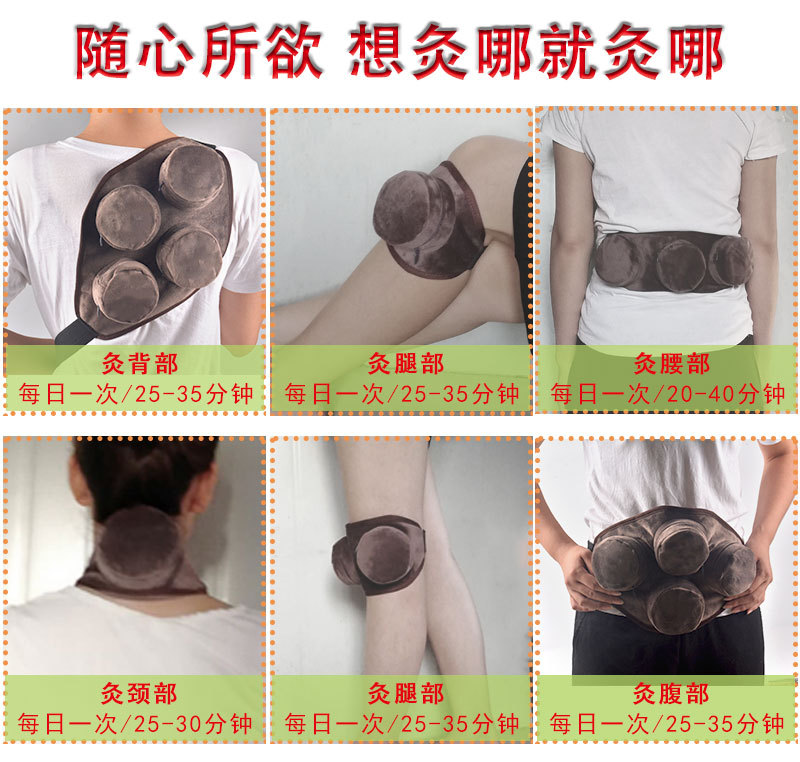 随心所欲 想灸哪就灸哪

灸背部
每日一次/25-35分钟

灸腿部
每日一次/25-35分钟

灸腰部
每日一次/20-40分钟

灸颈部
每日一次/25-30分钟

灸腿部
每日一次/25-35分钟

灸腹部
每日一次/25-35分钟