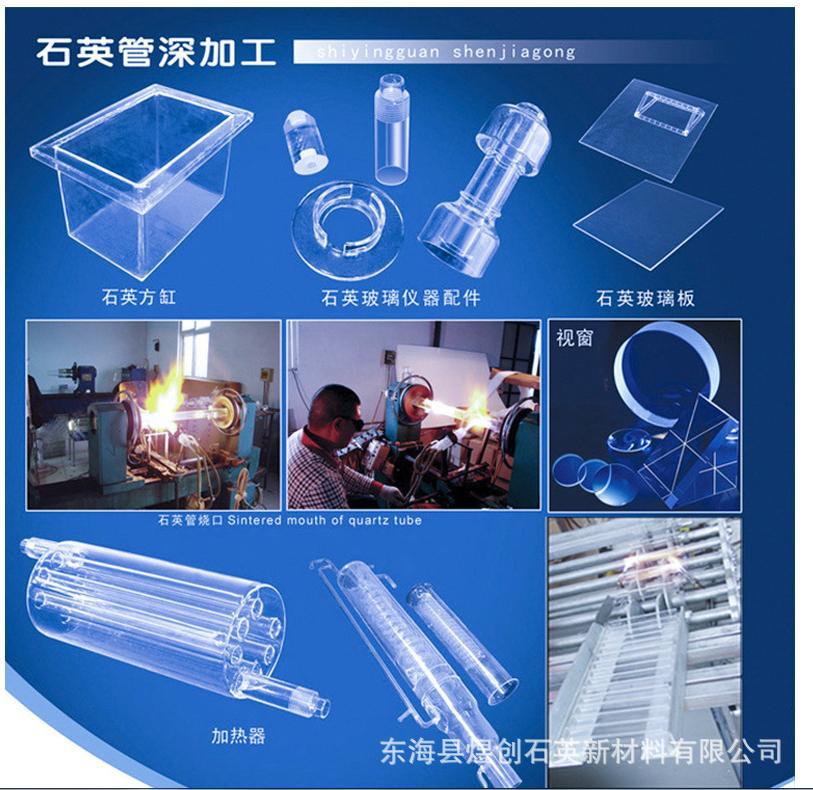 石英管深加工 shiyingguan shenjiagong

石英方缸

石英玻璃仪器配件

石英玻璃板

视窗

石英管烧口 Sintered mouth of quartz tube

加热器

东海县煜创石英新材料有限公司