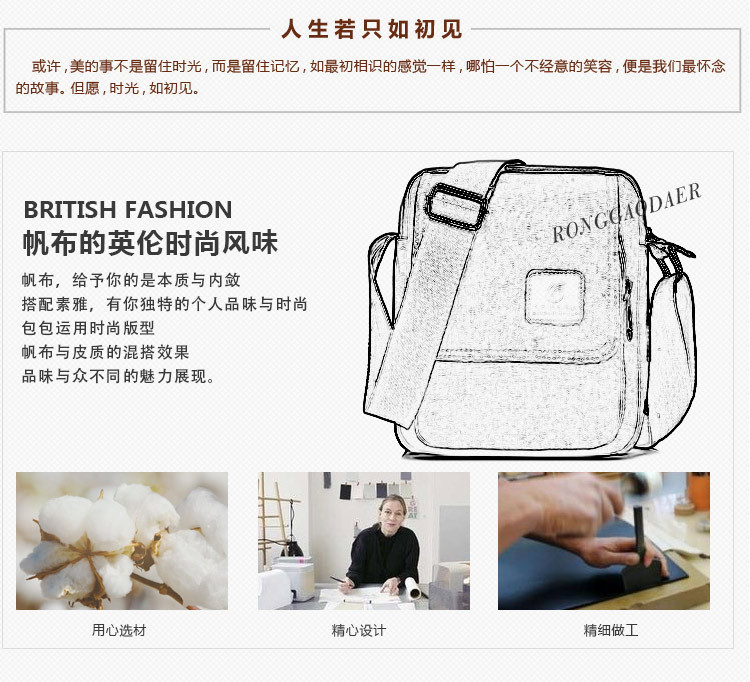 人生若只如初见

或许，美的事不是留住时光，而是留住记忆，如最初相识的感觉一样，哪怕一个不经意的笑容，便是我们最怀念的故事。但愿，时光，如初见。

BRITISH FASHION
帆布的英伦时尚风味

帆布，给予你的是本质与内敛
搭配素雅，有你独特的个人品味与时尚
包包运用时尚版型
帆布与皮质的混搭效果
品味与众不同的魅力展现。

RONGGAODAER

用心选材

精心设计

精细做工