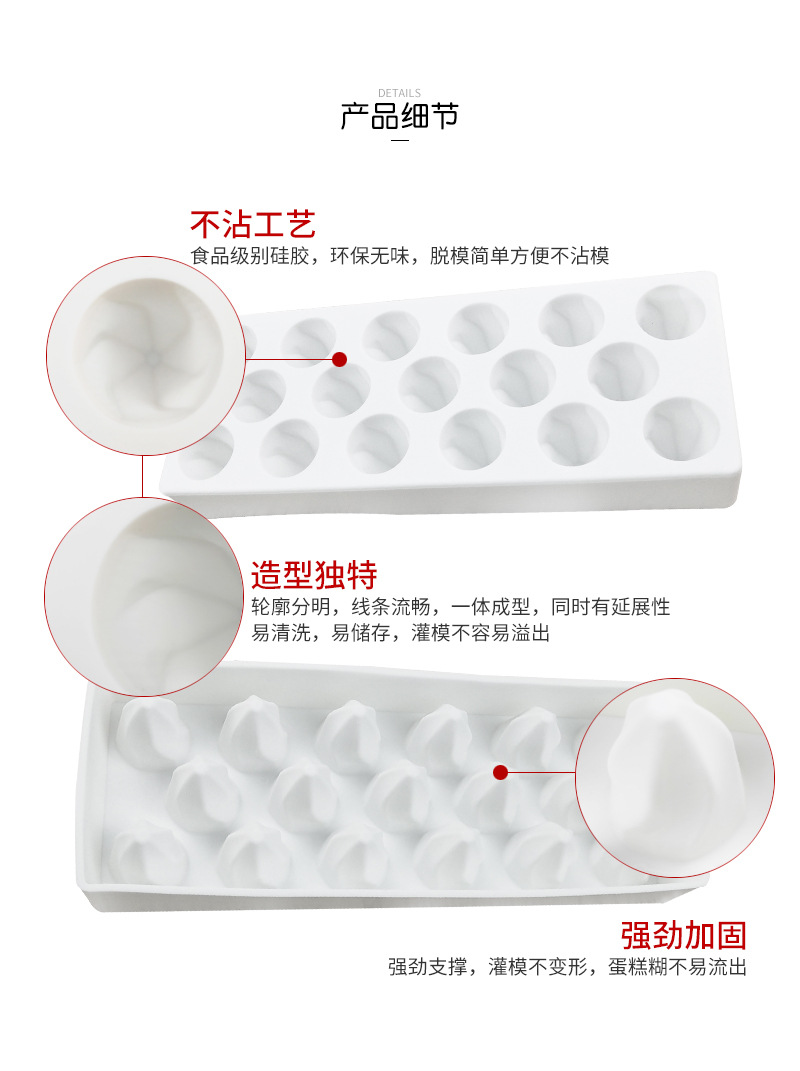 DETAILS
产品细节

不沾工艺
食品级别硅胶，环保无味，脱模简单方便不沾模

造型独特
轮廓分明，线条流畅，一体成型，同时有延展性
易清洗，易储存，灌模不容易溢出

强劲加固
强劲支撑，灌模不变形，蛋糕糊不易流出