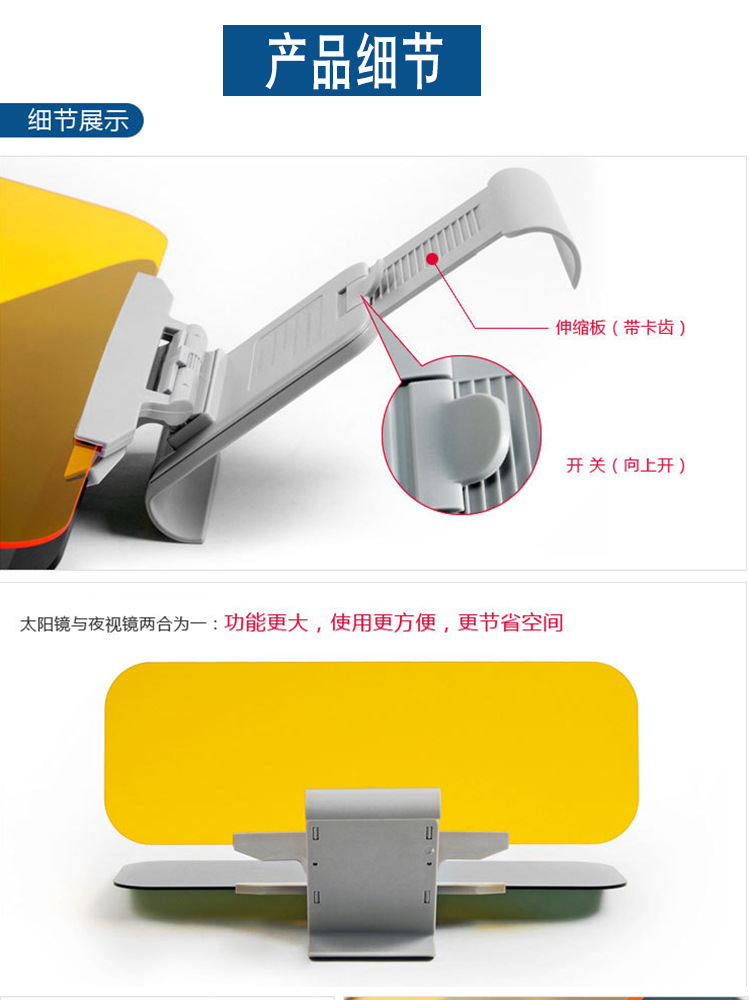 产品细节

细节展示

伸缩板（带卡齿）

开 关（向上开）

太阳镜与夜视镜两合为一：功能更大，使用更方便，更节省空间