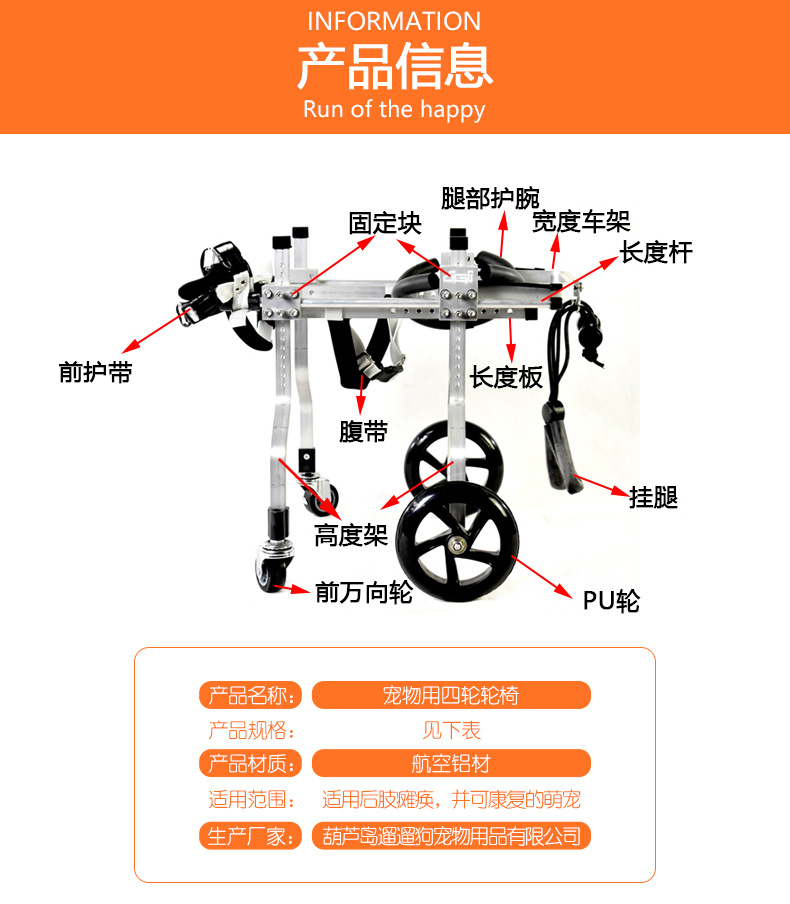 INFORMATION
产品信息
Run of the happy

腿部护腕
固定块
宽度车架
长度杆
前护带
长度板
腹带
挂腿
高度架
前万向轮
PU轮

| 产品名称： | 宠物用四轮轮椅 |
|---|---|
| 产品规格： | 见下表 |
| 产品材质： | 航空铝材 |
| 适用范围： | 适用后肢瘫痪，并可康复的萌宠 |
| 生产厂家： | 葫芦岛遛遛狗宠物用品有限公司 |