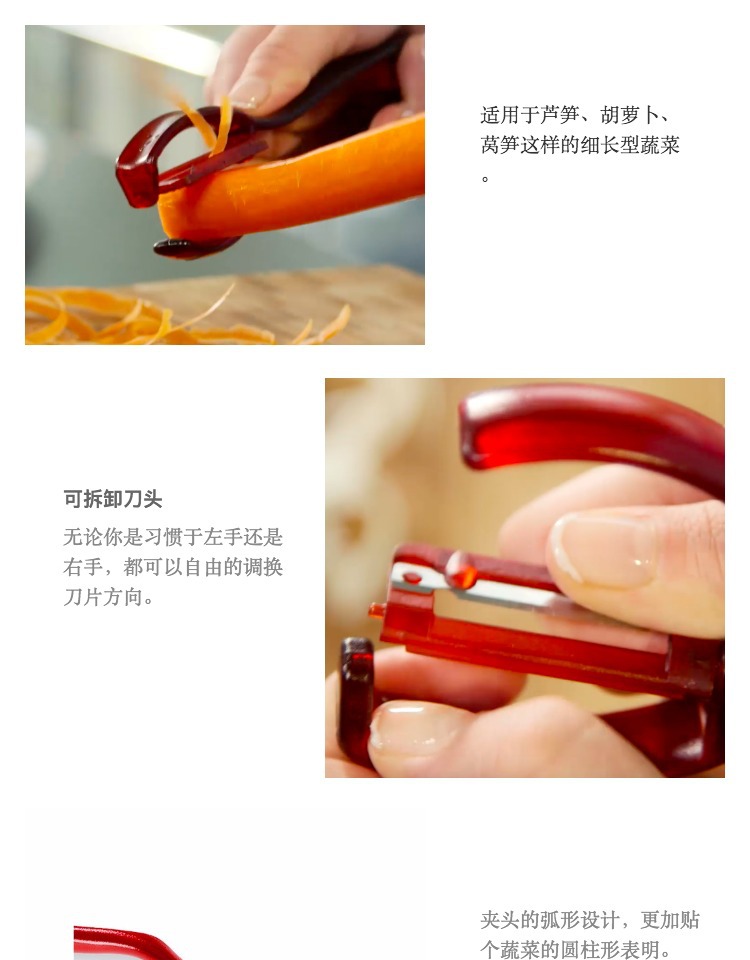 适用于芦笋、胡萝卜、莴笋这样的细长型蔬菜。

可拆卸刀头

无论你是习惯于左手还是右手，都可以自由的调换刀片方向。

夹头的弧形设计，更加贴个蔬菜的圆柱形表明。