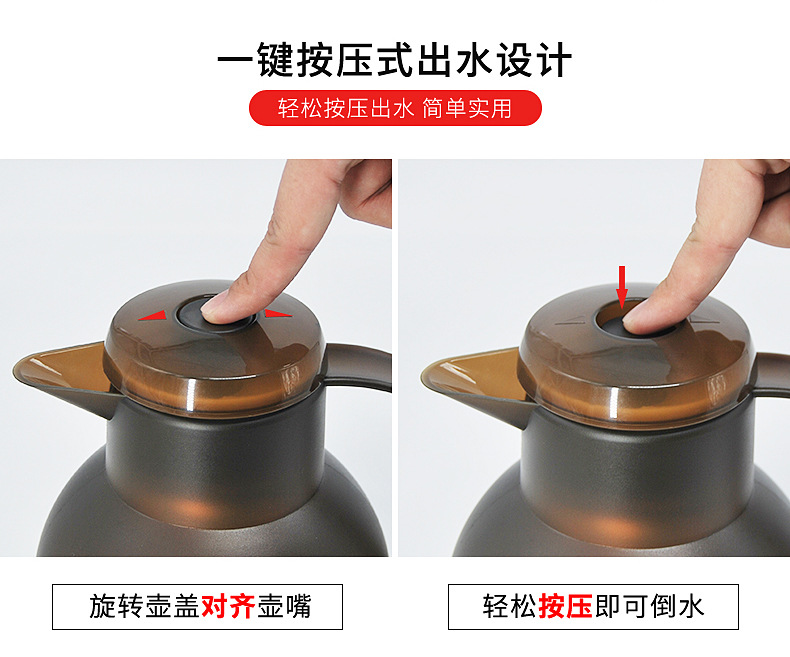 一键按压式出水设计

轻松按压出水 简单实用

旋转壶盖对齐壶嘴

轻松按压即可倒水