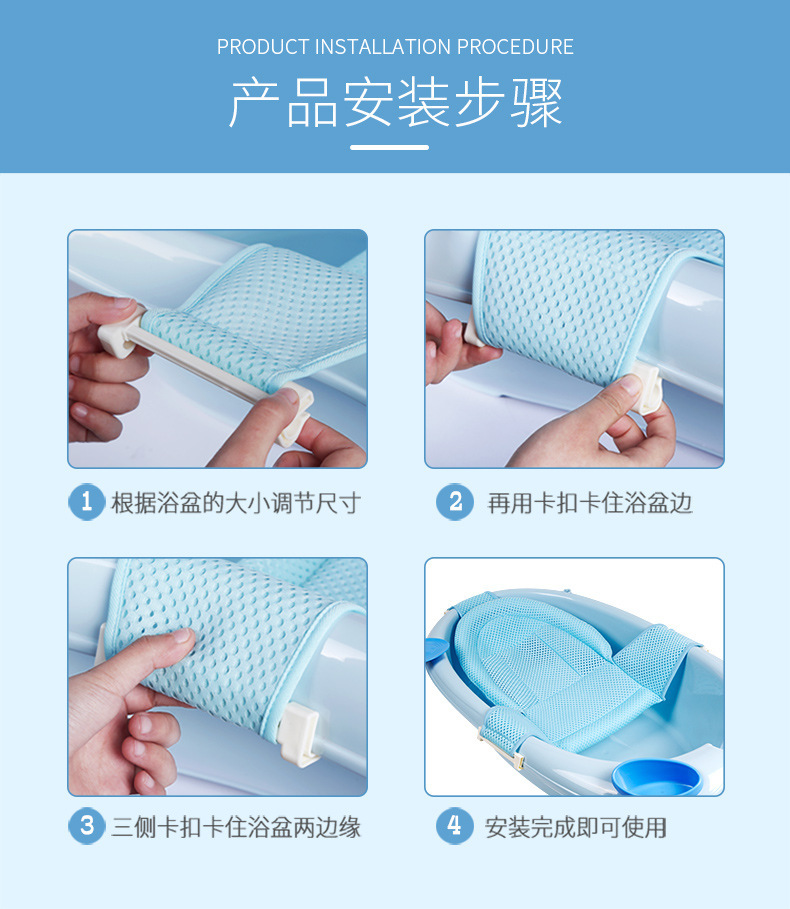 PRODUCT INSTALLATION PROCEDURE

产品安装步骤

1 根据浴盆的大小调节尺寸

2 再用卡扣卡住浴盆边

3 三侧卡扣卡住浴盆两边缘

4 安装完成即可使用