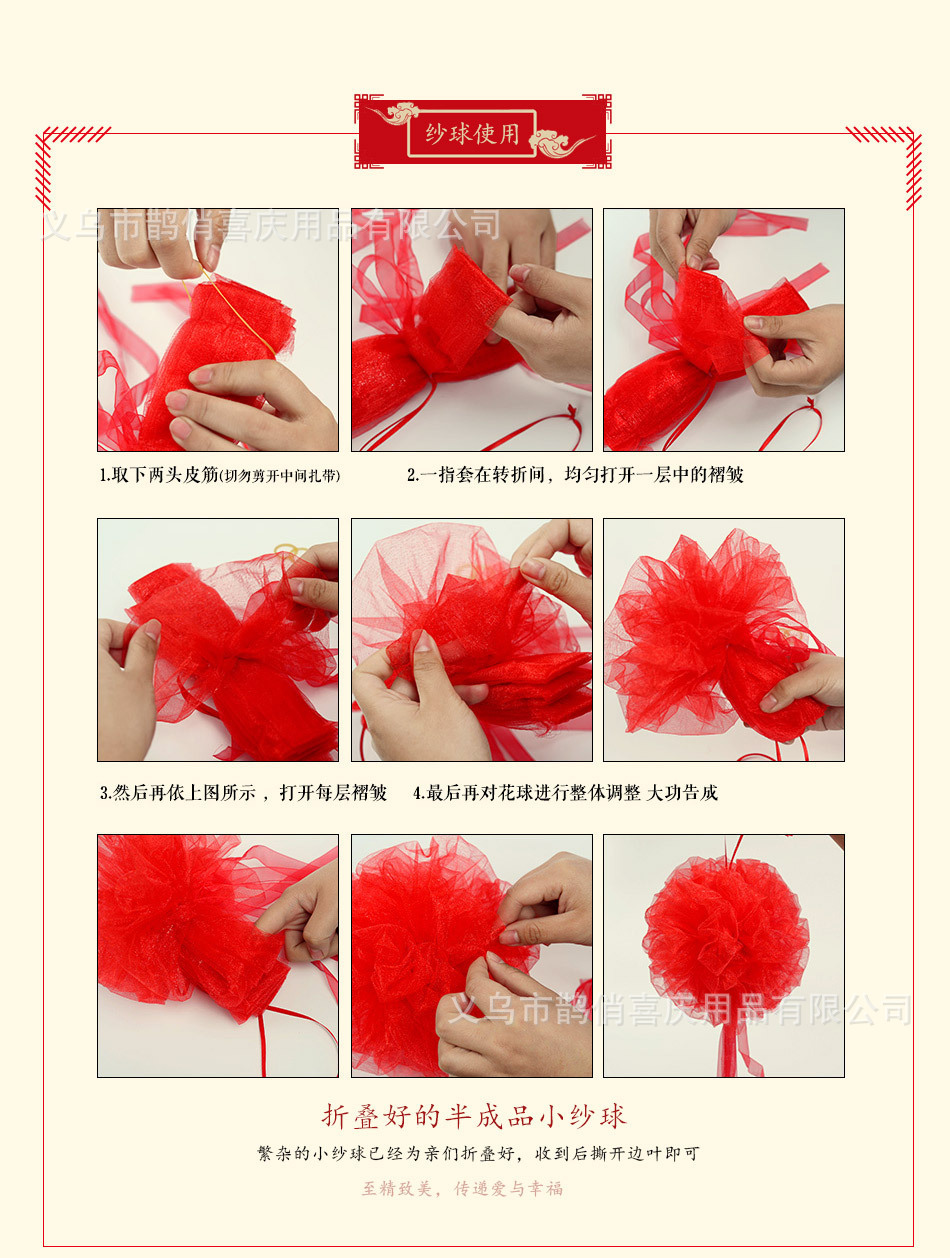 纱球使用

义乌市鹊俏喜庆用品有限公司

1.取下两头皮筋(切勿剪开中间扎带)

2.一指套在转折间，均匀打开一层中的褶皱

3.然后再依上图所示，打开每层褶皱

4.最后再对花球进行整体调整 大功告成

义乌市鹊俏喜庆用品有限公司

折叠好的半成品小纱球

繁杂的小纱球已经为亲们折叠好，收到后撕开边叶即可

至精致美，传递爱与幸福