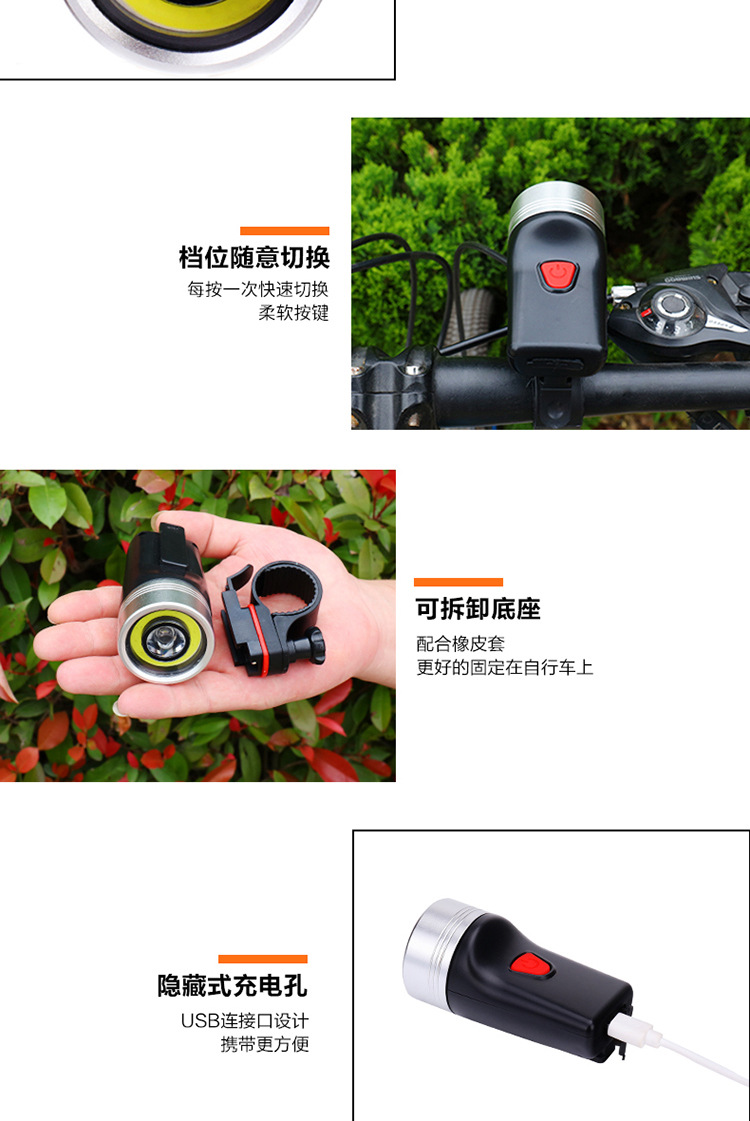 档位随意切换
每按一次快速切换
柔软按键

可拆卸底座
配合橡皮套
更好的固定在自行车上

隐藏式充电孔
USB连接口设计
携带更方便