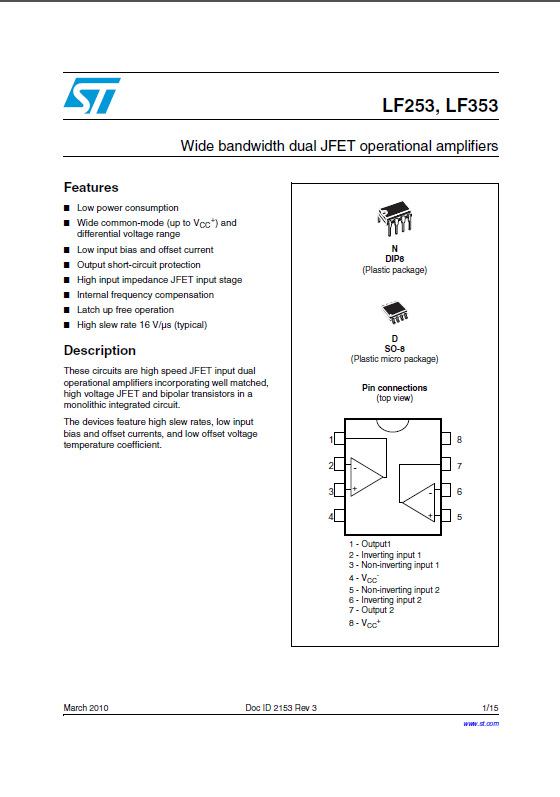 LF253, LF353

Wide bandwidth dual JFET operational amplifiers

Features

■ Low power consumption
■ Wide common-mode (up to $V_{CC}^+$) and differential voltage range
■ Low input bias and offset current
■ Output short-circuit protection
■ High input impedance JFET input stage
■ Internal frequency compensation
■ Latch up free operation
■ High slew rate 16 V/μs (typical)

Description

These circuits are high speed JFET input dual operational amplifiers incorporating well matched, high voltage JFET and bipolar transistors in a monolithic integrated circuit.

The devices feature high slew rates, low input bias and offset currents, and low offset voltage temperature coefficient.

N
DIP8
(Plastic package)

D
SO-8
(Plastic micro package)

Pin connections
(top view)

1
2
3
4
8
7
6
5
-
+
-
+

1 - Output1
2 - Inverting input 1
3 - Non-inverting input 1
4 - $V_{CC}^-$
5 - Non-inverting input 2
6 - Inverting input 2
7 - Output 2
8 - $V_{CC}^+$

March 2010 Doc ID 2153 Rev 3 1/15

www.st.com