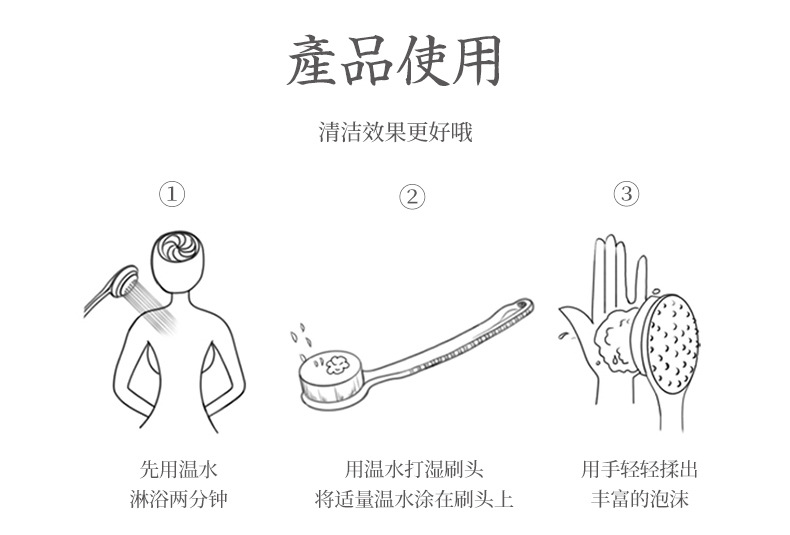 產品使用

清洁效果更好哦

①

先用温水
淋浴两分钟

②

用温水打湿刷头
将适量温水涂在刷头上

③

用手轻轻揉出
丰富的泡沫