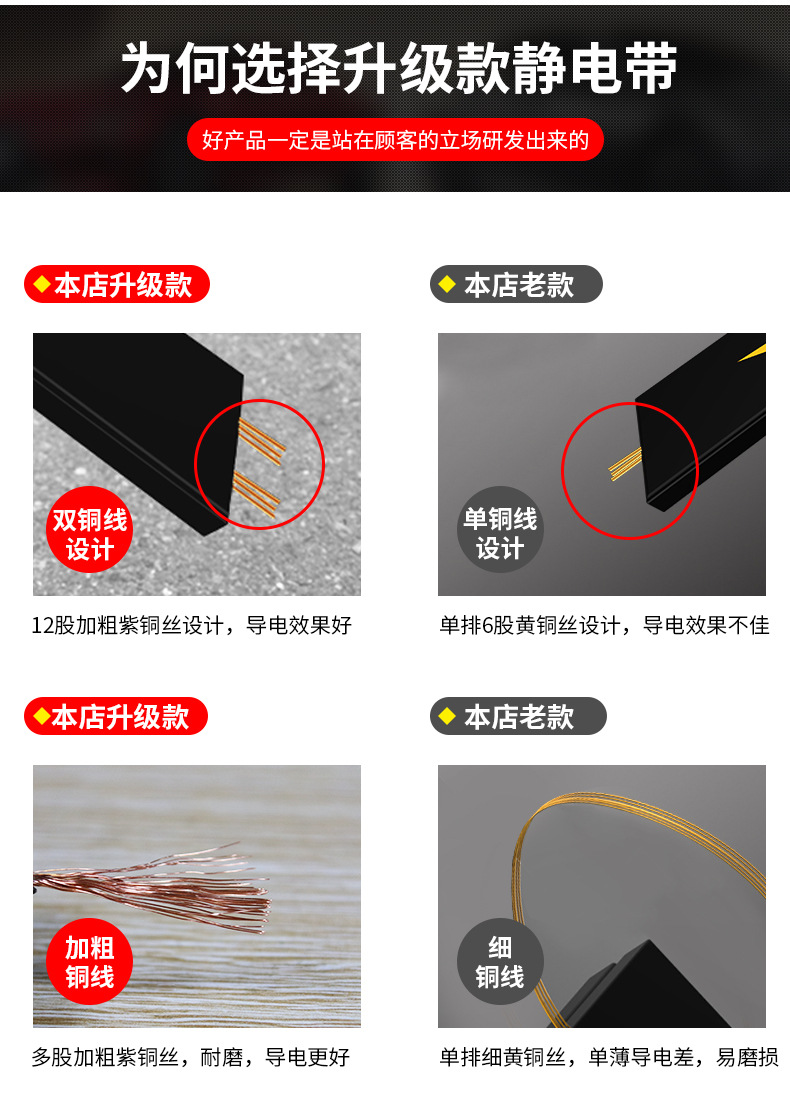 为何选择升级款静电带

好产品一定是站在顾客的立场研发出来的

◆本店升级款

双铜线设计

12股加粗紫铜丝设计，导电效果好

◆本店老款

单铜线设计

单排6股黄铜丝设计，导电效果不佳

◆本店升级款

加粗铜线

多股加粗紫铜丝，耐磨，导电更好

◆本店老款

细铜线

单排细黄铜丝，单薄导电差，易磨损