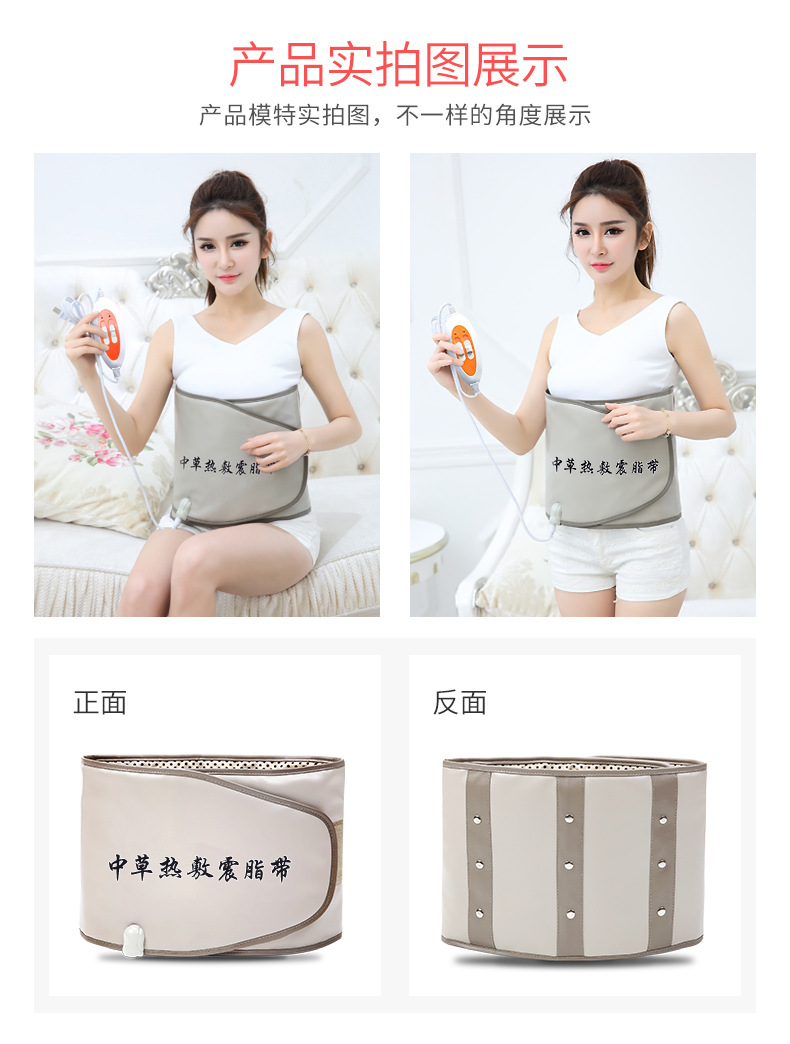 产品实拍图展示

产品模特实拍图，不一样的角度展示

中草热敷震脂带

中草热敷震脂带

正面

中草热敷震脂带

反面