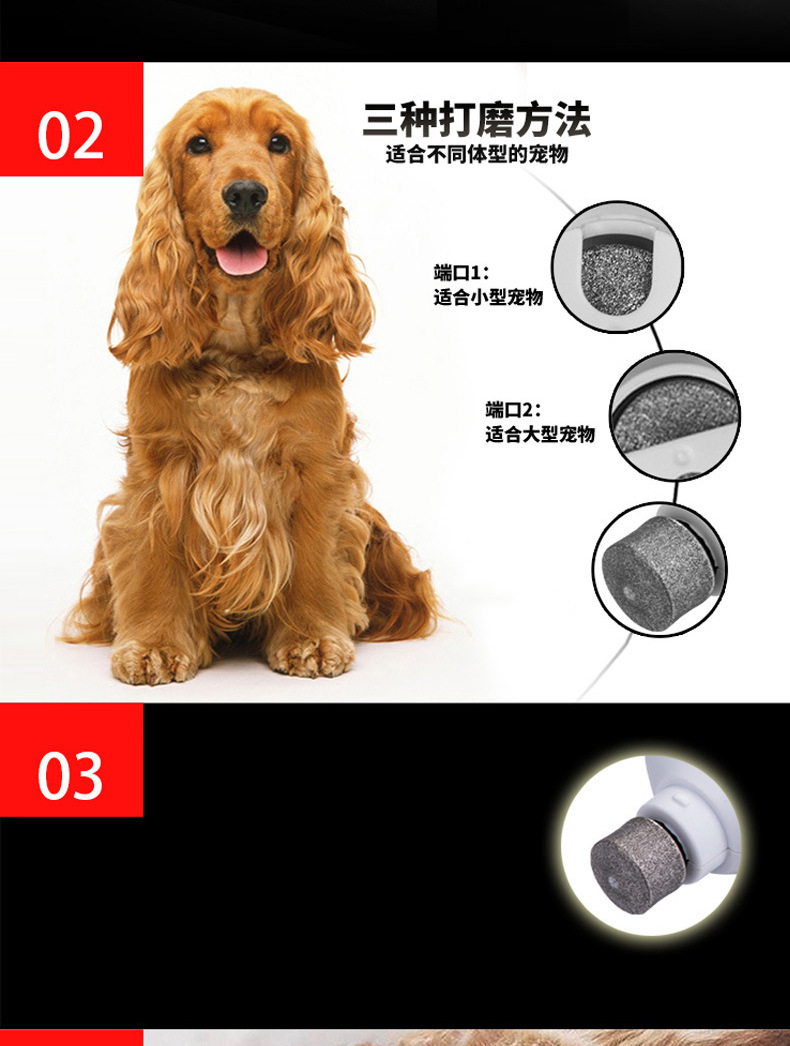 02

三种打磨方法
适合不同体型的宠物

端口1:
适合小型宠物

端口2:
适合大型宠物

03