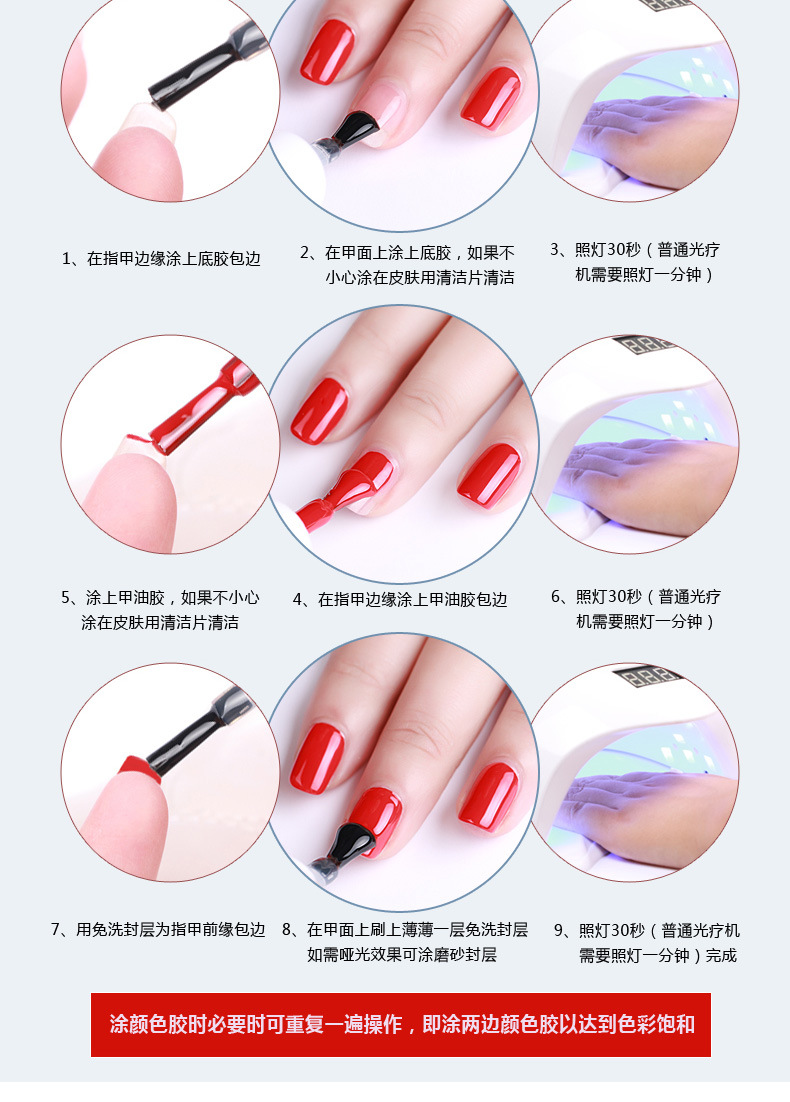 1、在指甲边缘涂上底胶包边

2、在甲面上涂上底胶，如果不小心涂在皮肤用清洁片清洁

3、照灯30秒（普通光疗机需要照灯一分钟）

5、涂上甲油胶，如果不小心涂在皮肤用清洁片清洁

4、在指甲边缘涂上甲油胶包边

6、照灯30秒（普通光疗机需要照灯一分钟）

7、用免洗封层为指甲前缘包边

8、在甲面上刷上薄薄一层免洗封层如需哑光效果可涂磨砂封层

9、照灯30秒（普通光疗机需要照灯一分钟）完成

涂颜色胶时必要时可重复一遍操作，即涂两边颜色胶以达到色彩饱和