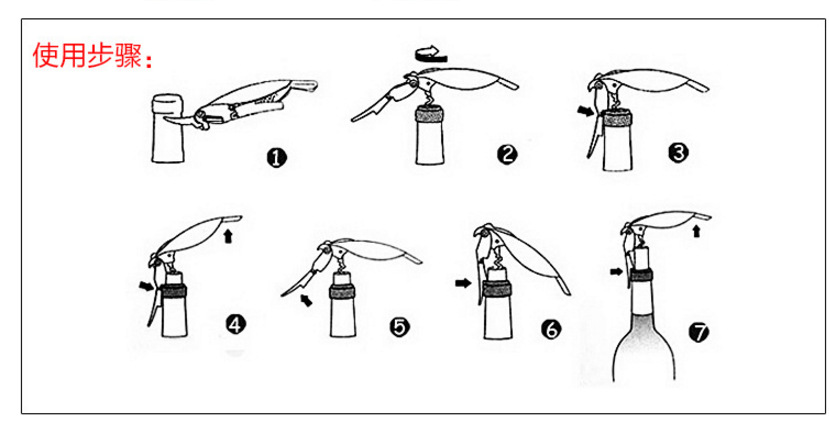 使用步骤：

❶

❷

❸

❹

❺

❻

❼