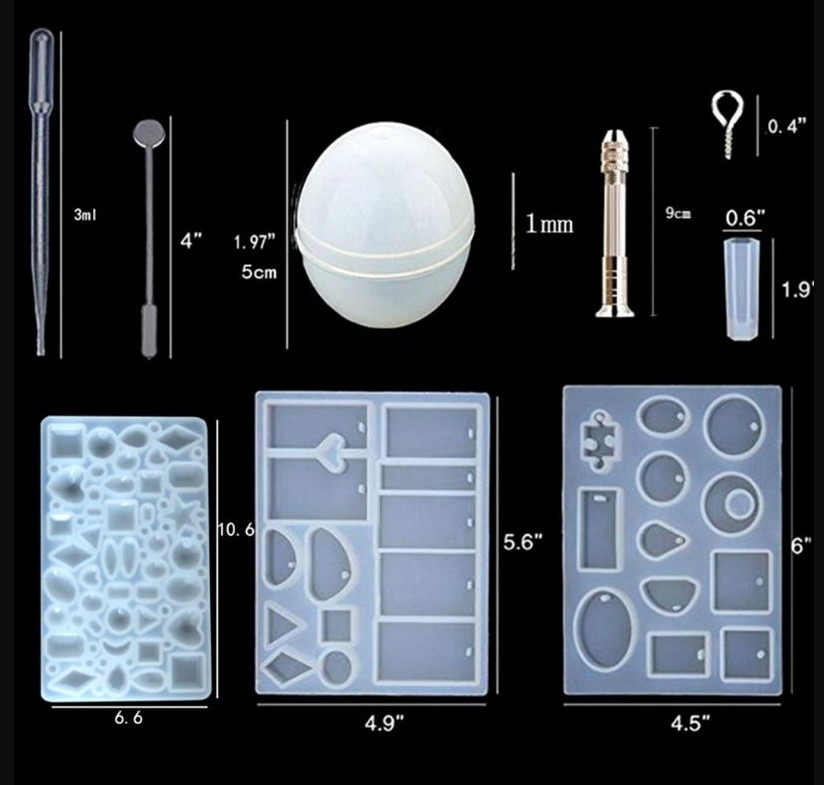 3ml

4"

1.97"
5cm

1mm

9cm

0.4"

0.6"

1.9'

10.6

6.6

5.6"

4.9"

6"

4.5"