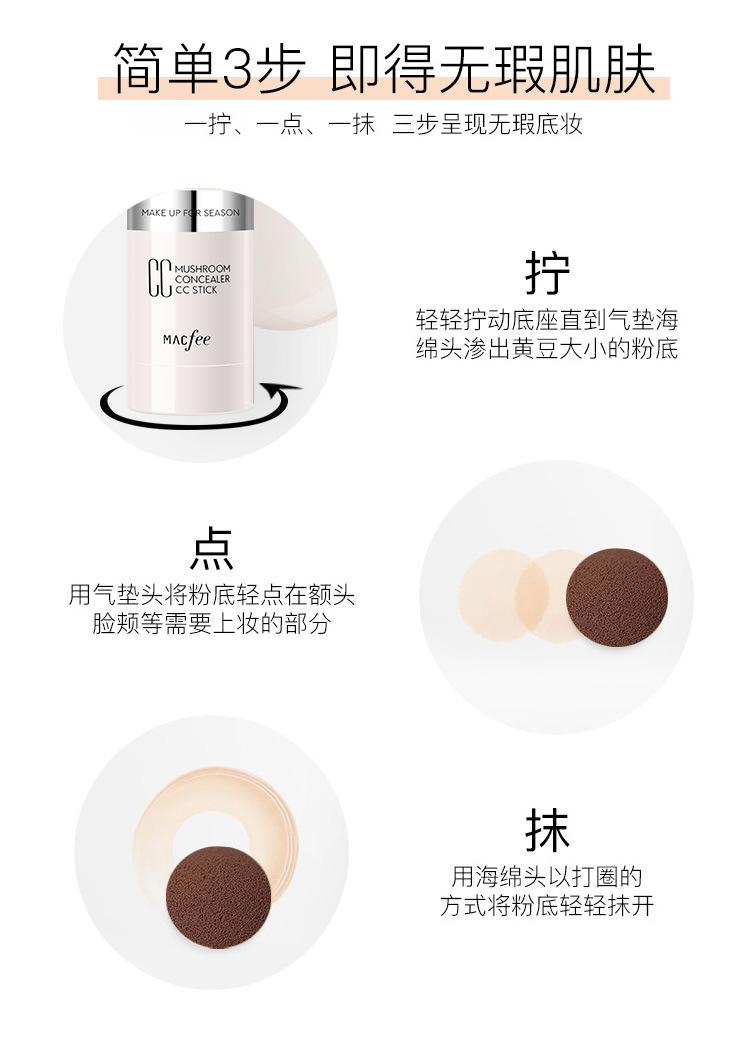 简单3步 即得无瑕肌肤

一拧、一点、一抹 三步呈现无瑕底妆

MAKE UP FOR SEASON

CC MUSHROOM CONCEALER CC STICK

MACfee

拧

轻轻拧动底座直到气垫海绵头渗出黄豆大小的粉底

点

用气垫头将粉底轻点在额头脸颊等需要上妆的部分

抹

用海绵头以打圈的方式将粉底轻轻抹开