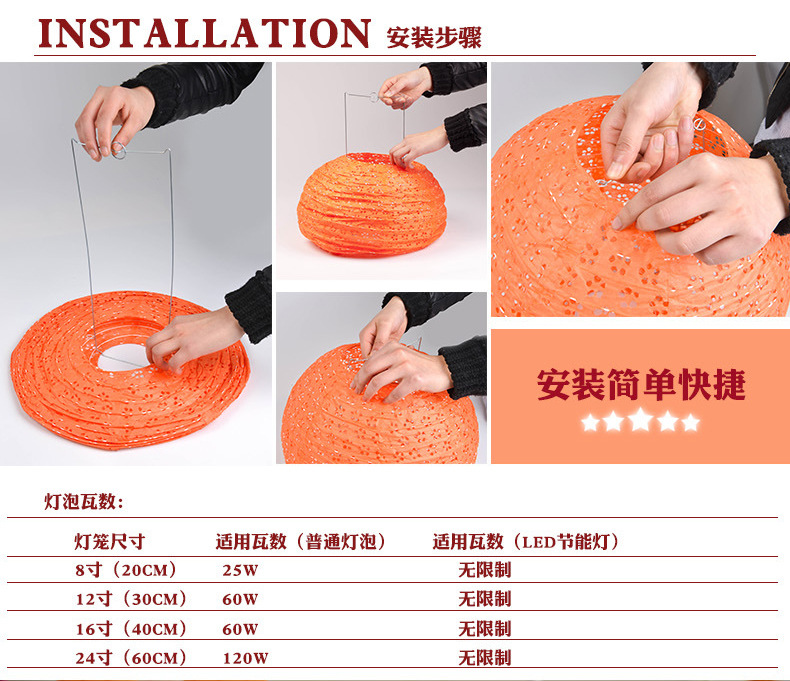 INSTALLATION 安装步骤

安装简单快捷

灯泡瓦数：

| 灯笼尺寸 | 适用瓦数（普通灯泡） | 适用瓦数（LED节能灯） |
|---|---|---|
| 8寸（20CM） | 25W | 无限制 |
| 12寸（30CM） | 60W | 无限制 |
| 16寸（40CM） | 60W | 无限制 |
| 24寸（60CM） | 120W | 无限制 |