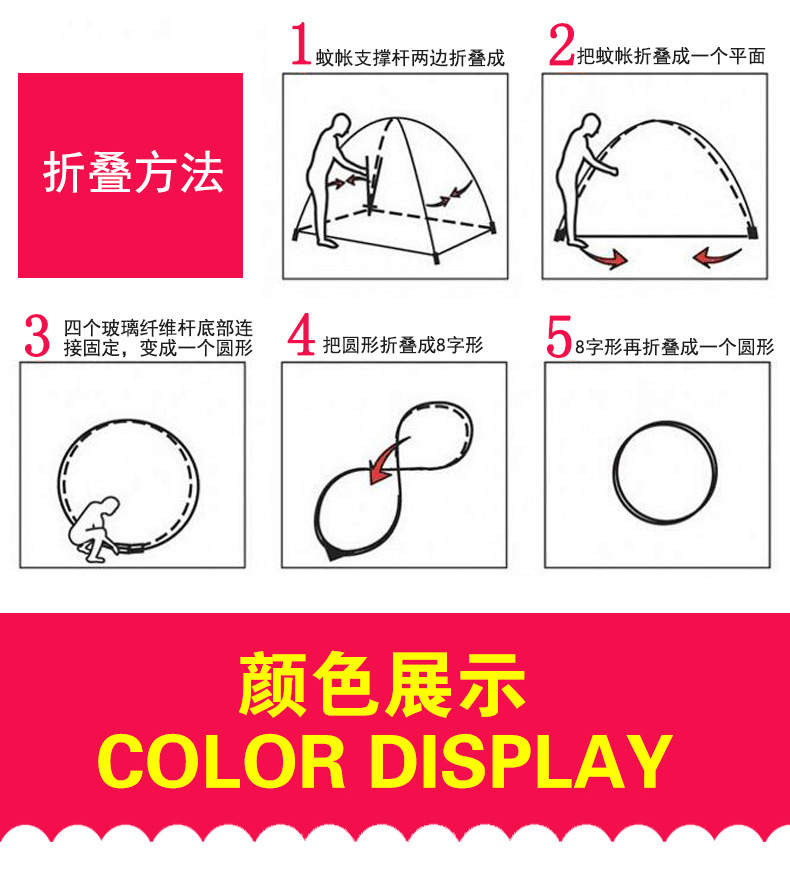 折叠方法

1 蚊帐支撑杆两边折叠成

2 把蚊帐折叠成一个平面

3 四个玻璃纤维杆底部连接固定，变成一个圆形

4 把圆形折叠成8字形

5 8字形再折叠成一个圆形

颜色展示
COLOR DISPLAY