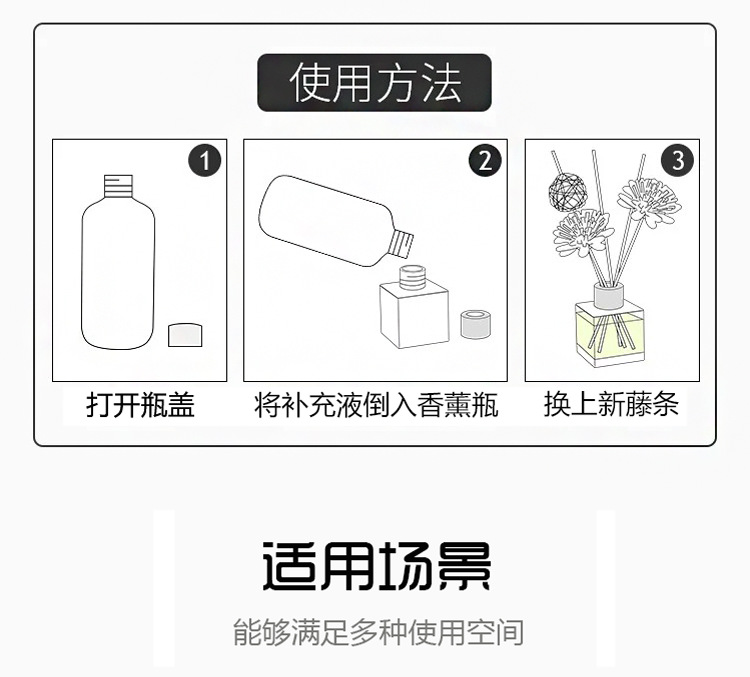 使用方法

1
打开瓶盖

2
将补充液倒入香薰瓶

3
换上新藤条

适用场景

能够满足多种使用空间