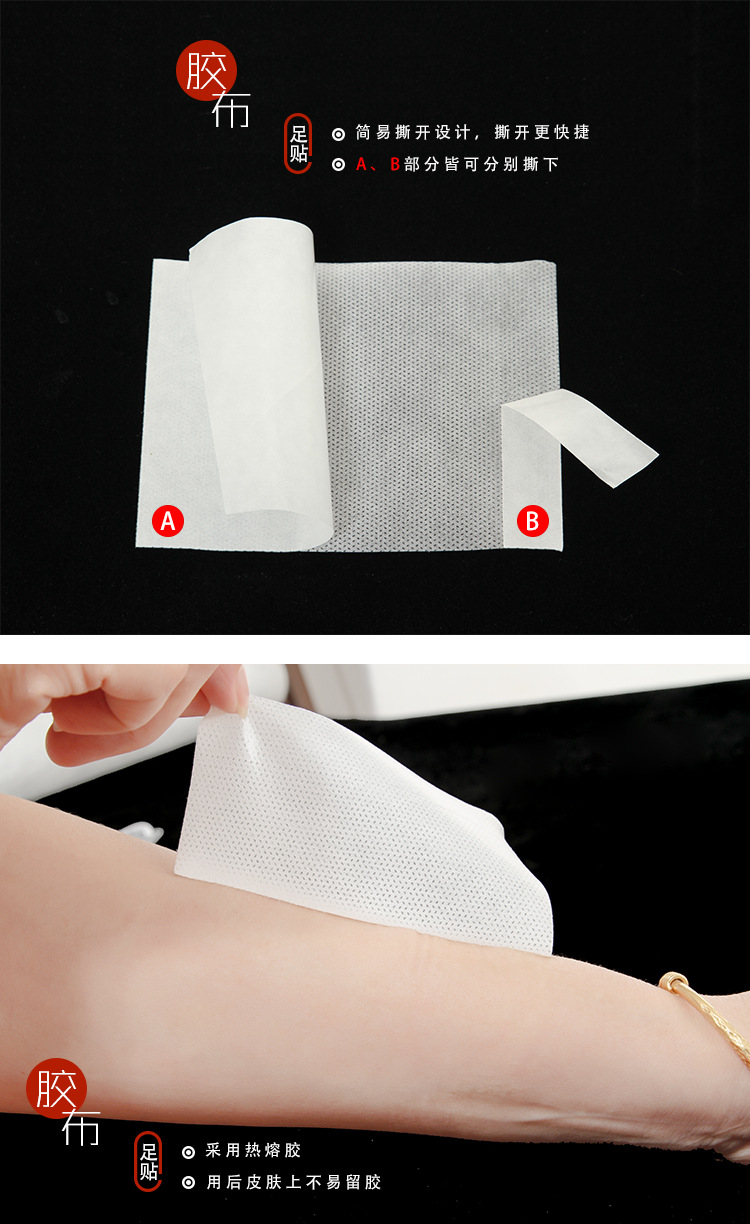 胶布

足贴

简易撕开设计，撕开更快捷

A、B部分皆可分别撕下

A

B

胶布

足贴

采用热熔胶

用后皮肤上不易留胶