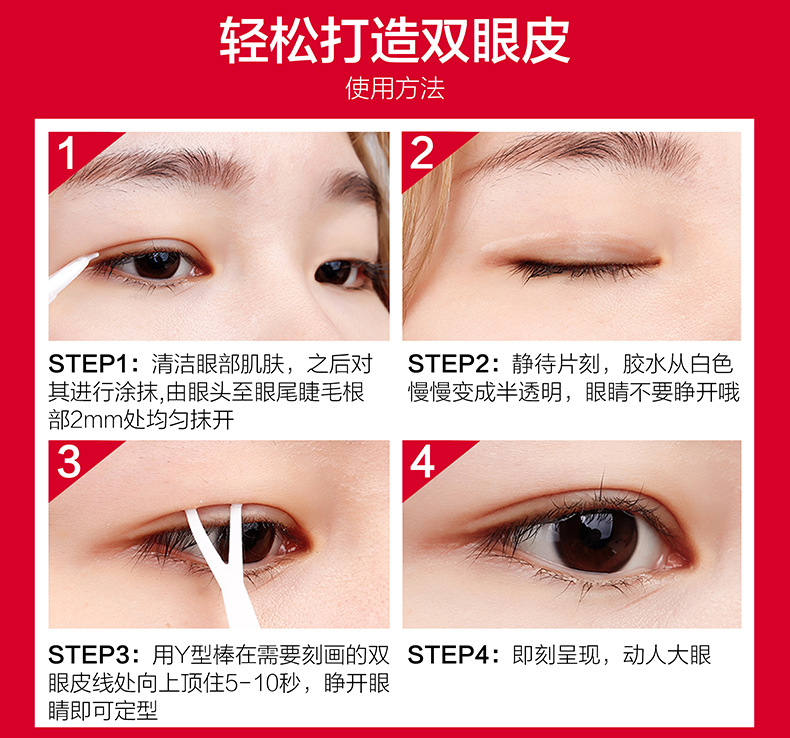 轻松打造双眼皮
使用方法

1

STEP1：清洁眼部肌肤，之后对其进行涂抹,由眼头至眼尾睫毛根部2mm处均匀抹开

2

STEP2：静待片刻，胶水从白色慢慢变成半透明，眼睛不要睁开哦

3

STEP3：用Y型棒在需要刻画的双眼皮线处向上顶住5-10秒，睁开眼睛即可定型

4

STEP4：即刻呈现，动人大眼