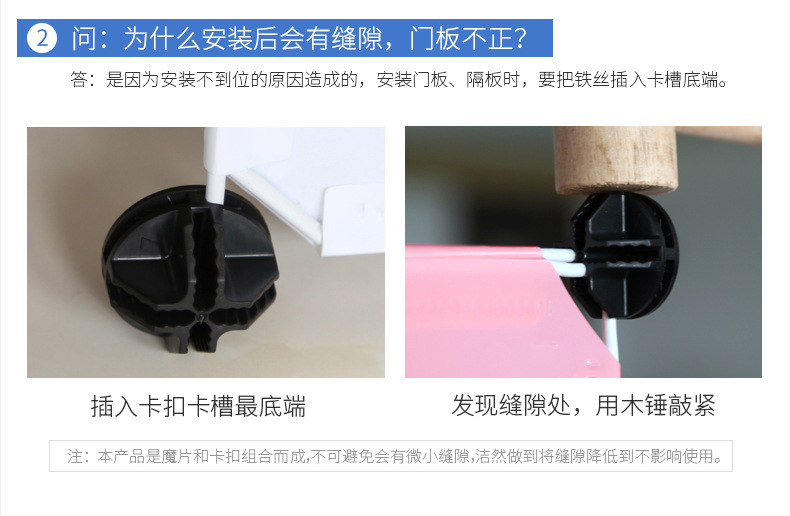 2 问：为什么安装后会有缝隙，门板不正？

答：是因为安装不到位的原因造成的，安装门板、隔板时，要把铁丝插入卡槽底端。

插入卡扣卡槽最底端

发现缝隙处，用木锤敲紧

注：本产品是魔片和卡扣组合而成,不可避免会有微小缝隙,洁然做到将缝隙降低到不影响使用。